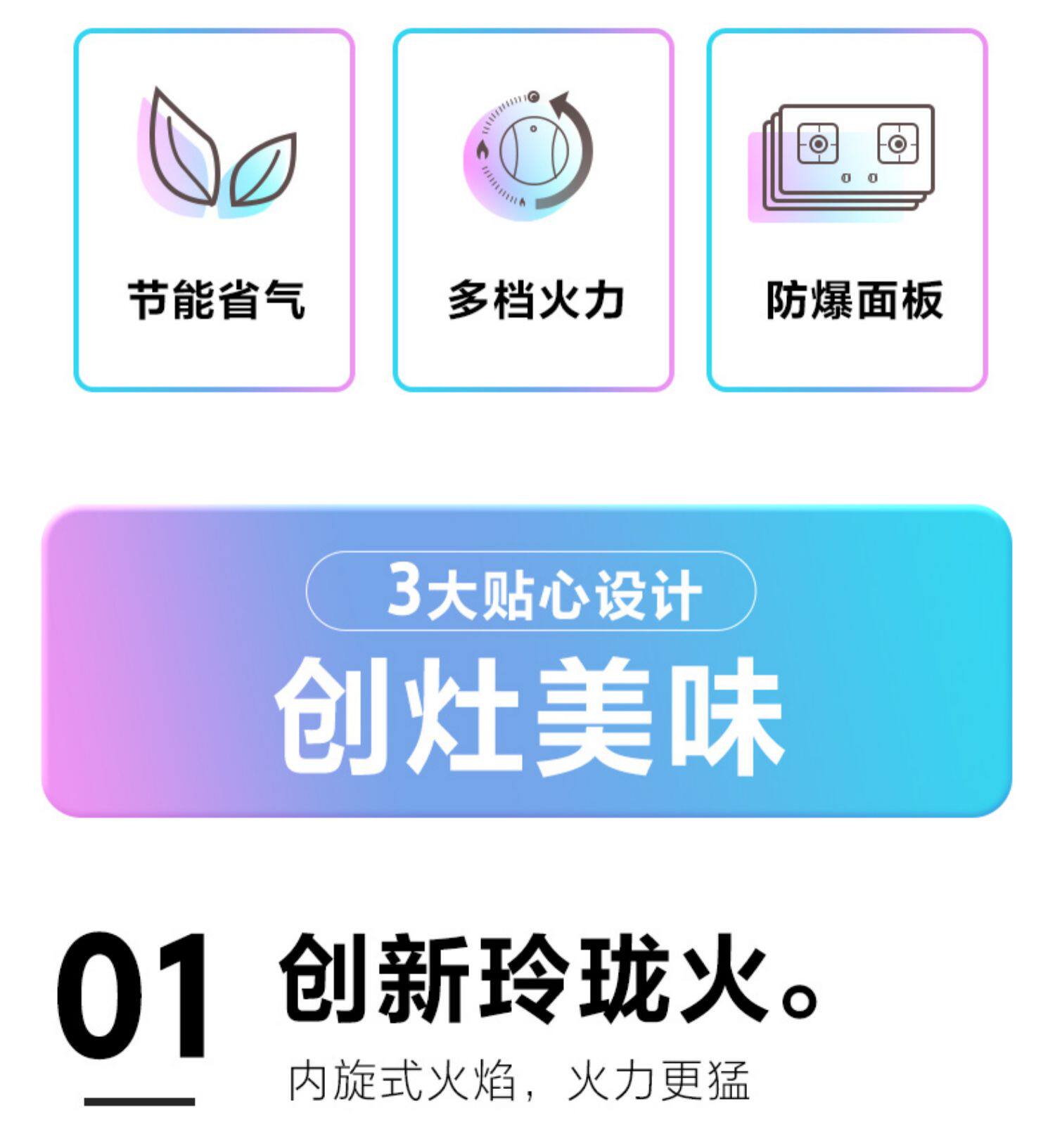 节能省气

多档火力

防爆面板

3大贴心设计

创灶美味

01

创新玲珑火。

内旋式火焰，火力更猛