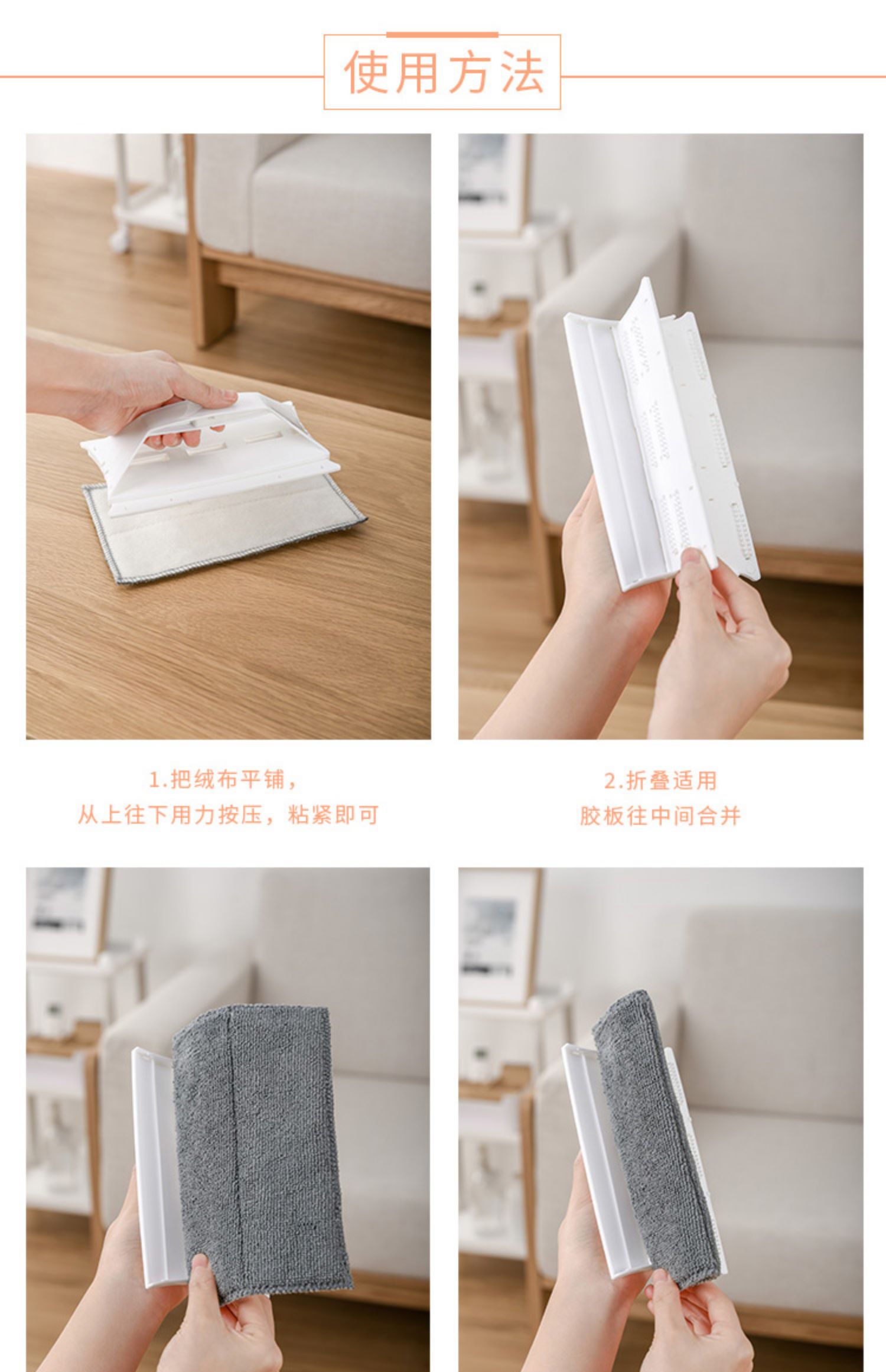 使用方法

1.把绒布平铺，
从上往下用力按压，粘紧即可

2.折叠适用
胶板往中间合并