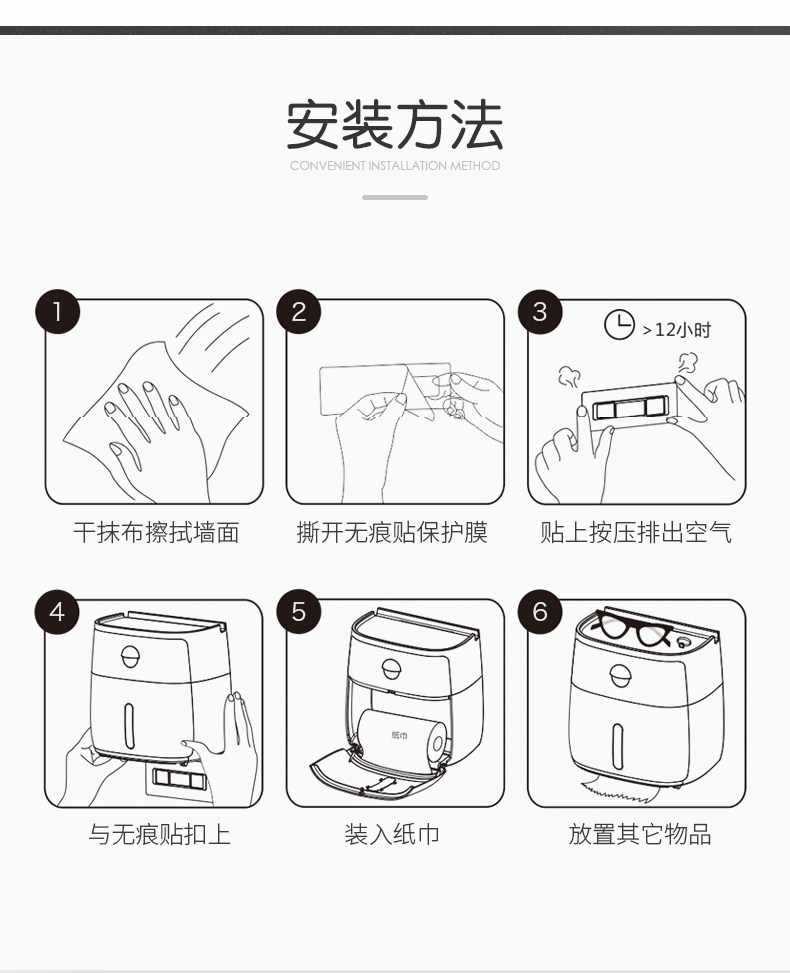 安装方法
CONVENIENT INSTALLATION METHOD

1
干抹布擦拭墙面

2
撕开无痕贴保护膜

3
>12小时
贴上按压排出空气

4
与无痕贴扣上

5
纸巾
装入纸巾

6
放置其它物品