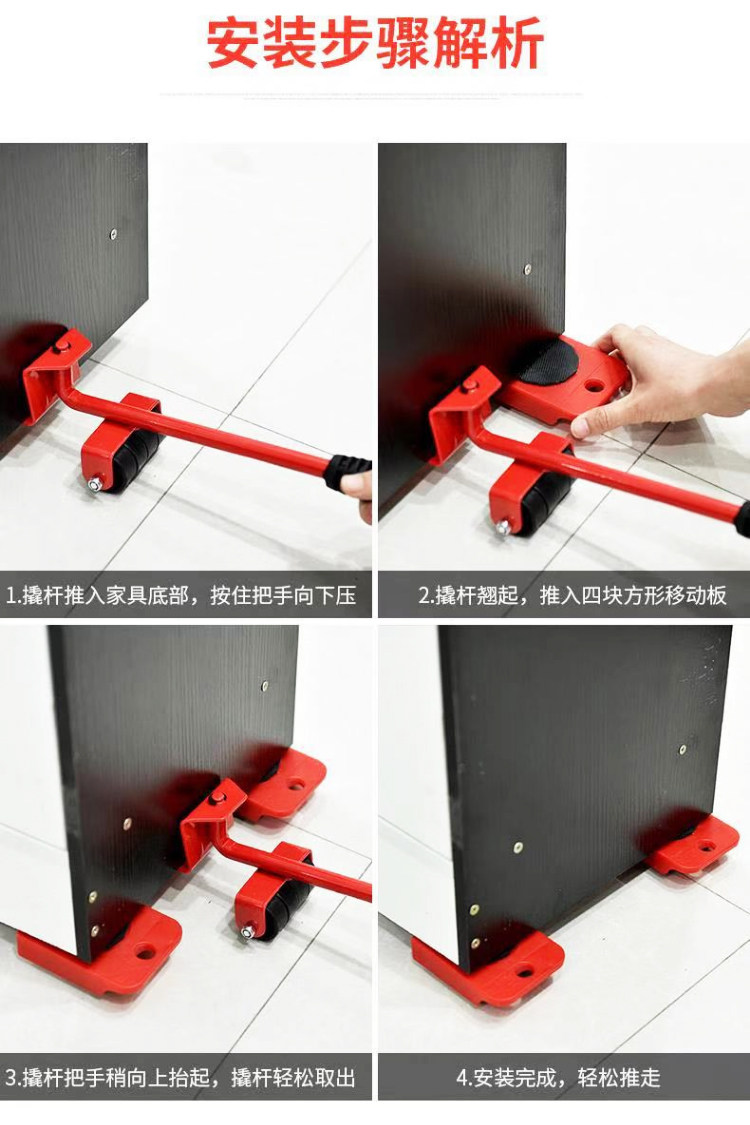 安装步骤解析

1.撬杆推入家具底部，按住把手向下压

2.撬杆翘起，推入四块方形移动板

3.撬杆把手稍向上抬起，撬杆轻松取出

4.安装完成，轻松推走