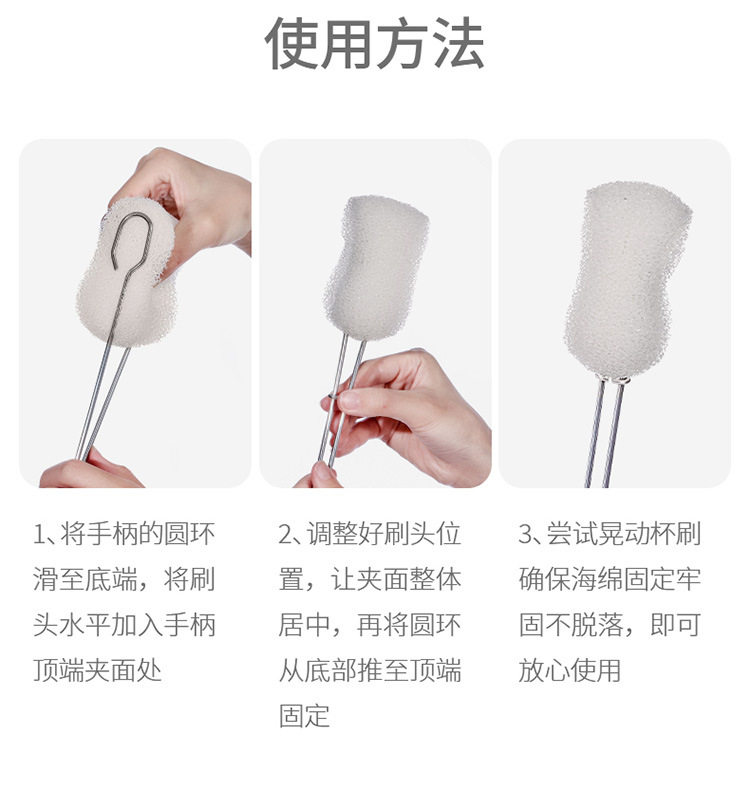 使用方法

1、将手柄的圆环滑至底端，将刷头水平加入手柄顶端夹面处

2、调整好刷头位置，让夹面整体居中，再将圆环从底部推至顶端固定

3、尝试晃动杯刷确保海绵固定牢固不脱落，即可放心使用