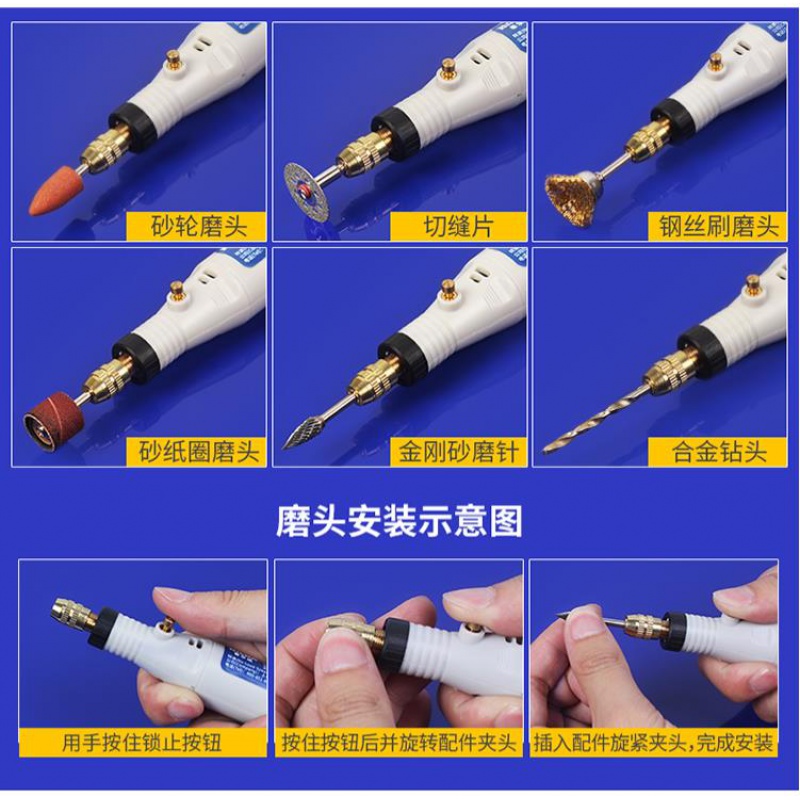 砂轮磨头

切缝片

钢丝刷磨头

砂纸圈磨头

金刚砂磨针

合金钻头

磨头安装示意图

用手按住锁止按钮

按住按钮后并旋转配件夹头

插入配件旋紧夹头，完成安装