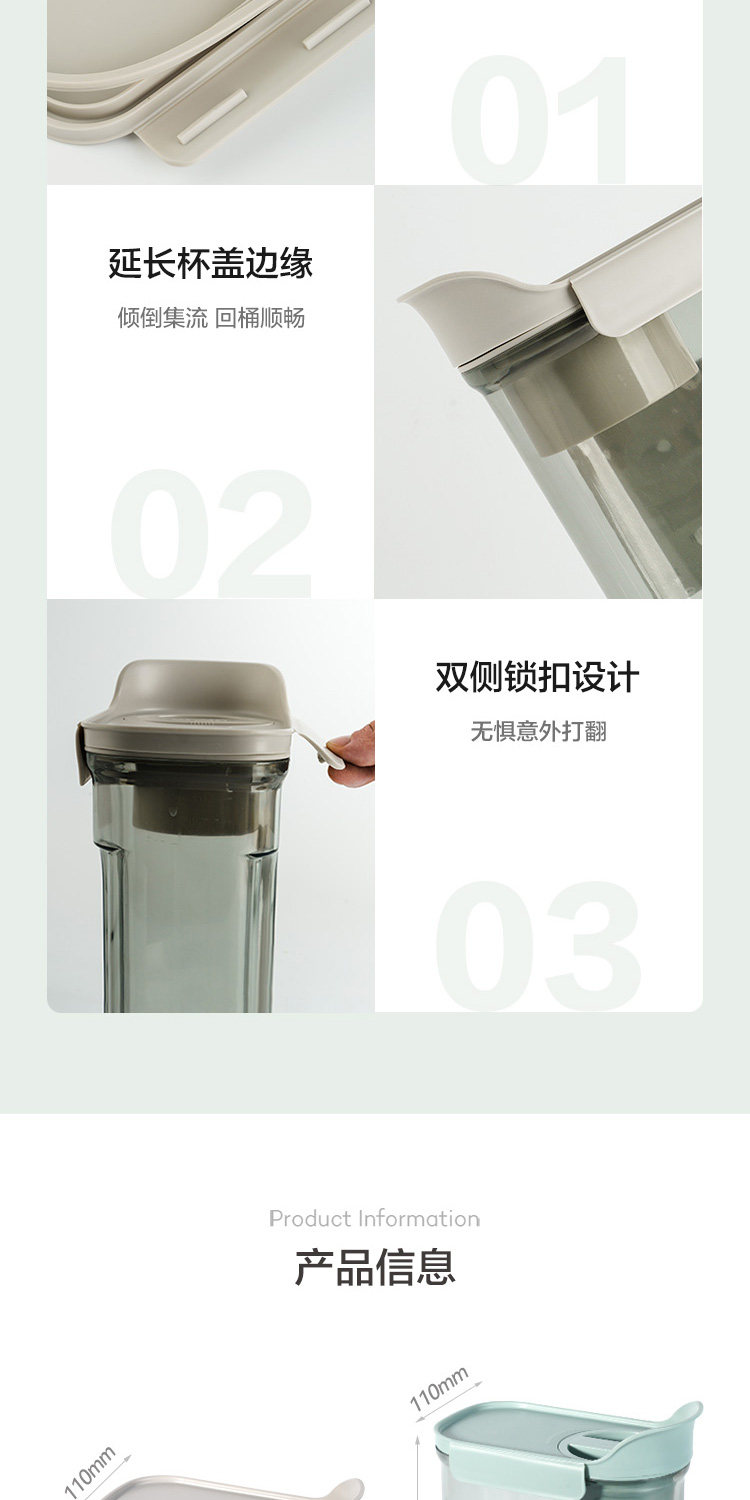 01

延长杯盖边缘

倾倒集流 回桶顺畅

02

双侧锁扣设计

无惧意外打翻

03

Product Information

产品信息

110mm

110mm