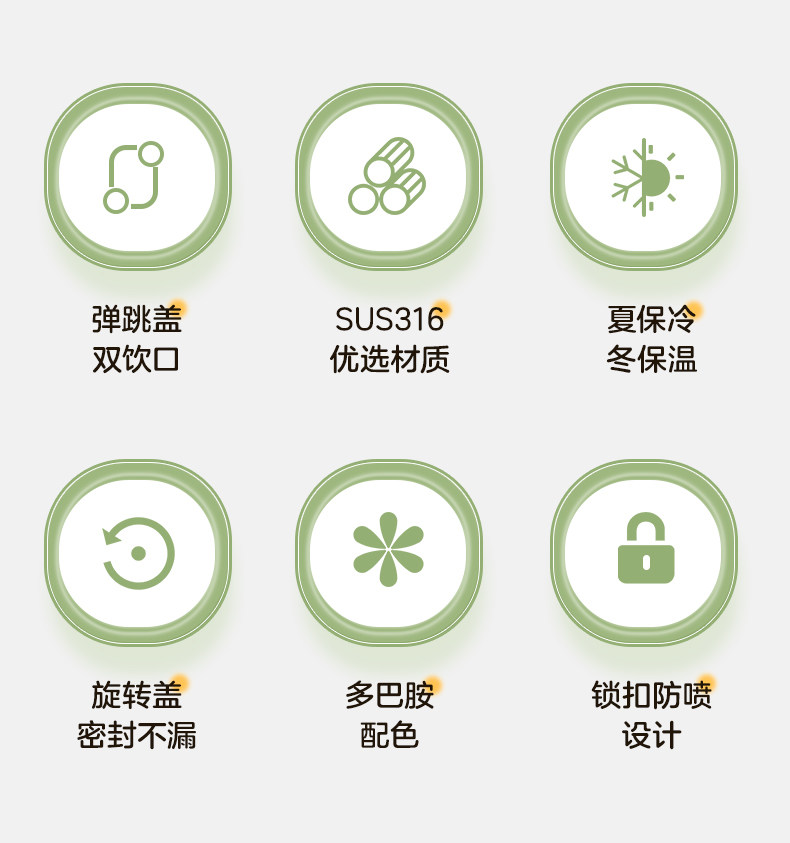 弹跳盖
双饮口

SUS316
优选材质

夏保冷
冬保温

旋转盖
密封不漏

多巴胺
配色

锁扣防喷
设计