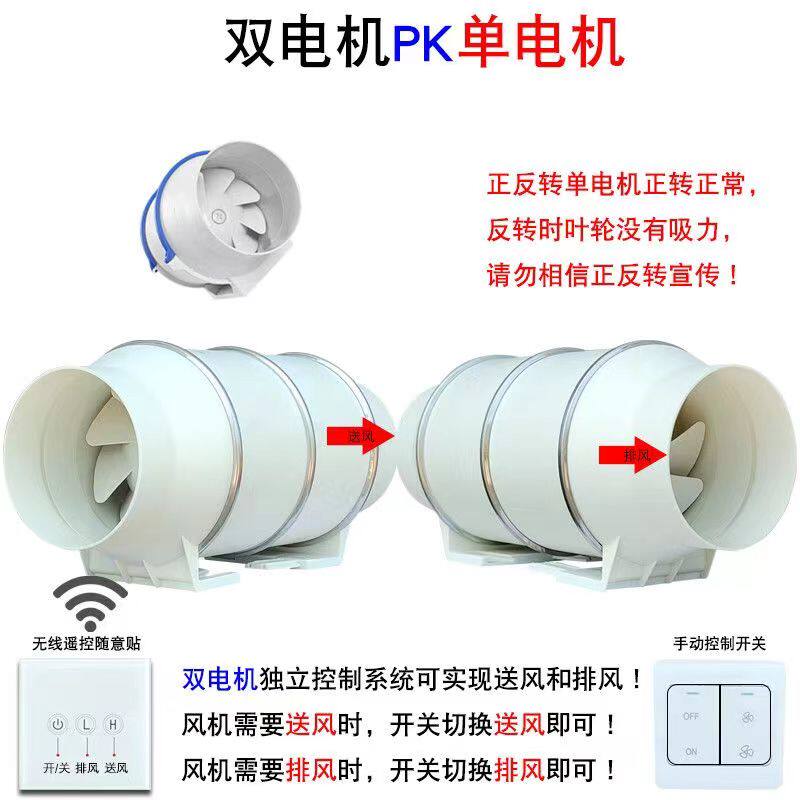 双电机PK单电机

正反转单电机正转正常，
反转时叶轮没有吸力，
请勿相信正反转宣传！

送风

排风

无线遥控随意贴

L H

开/关 排风 送风

双电机独立控制系统可实现送风和排风！
风机需要送风时，开关切换送风即可！
风机需要排风时，开关切换排风即可！

手动控制开关

OFF

ON