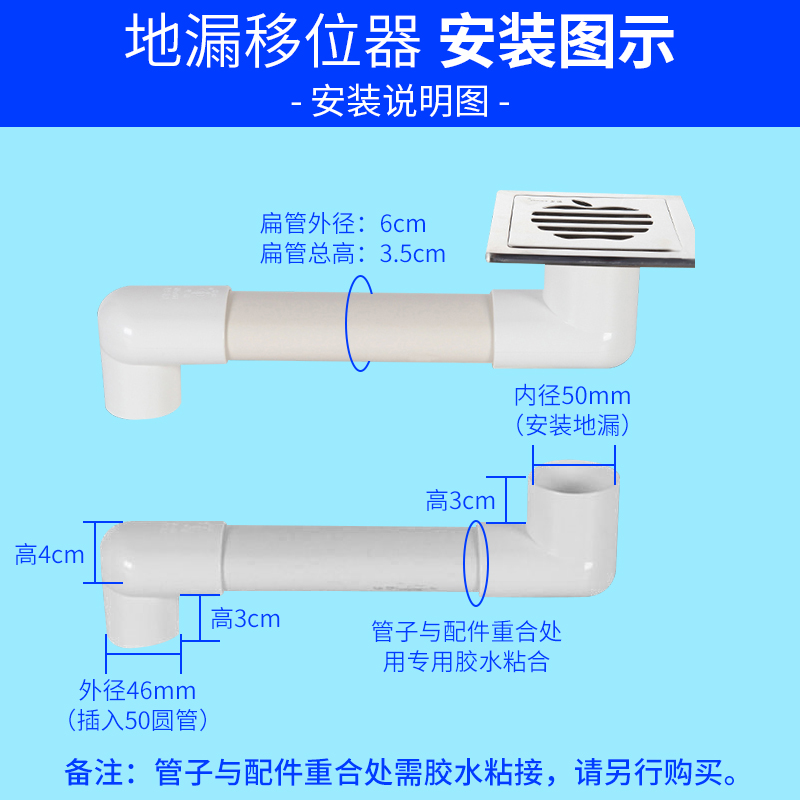 地漏移位器 安装图示

- 安装说明图 -

扁管外径：6cm
扁管总高：3.5cm

内径50mm
（安装地漏）

高3cm

高4cm

高3cm

管子与配件重合处
用专用胶水粘合

外径46mm
（插入50圆管）

备注：管子与配件重合处需胶水粘接，请另行购买。