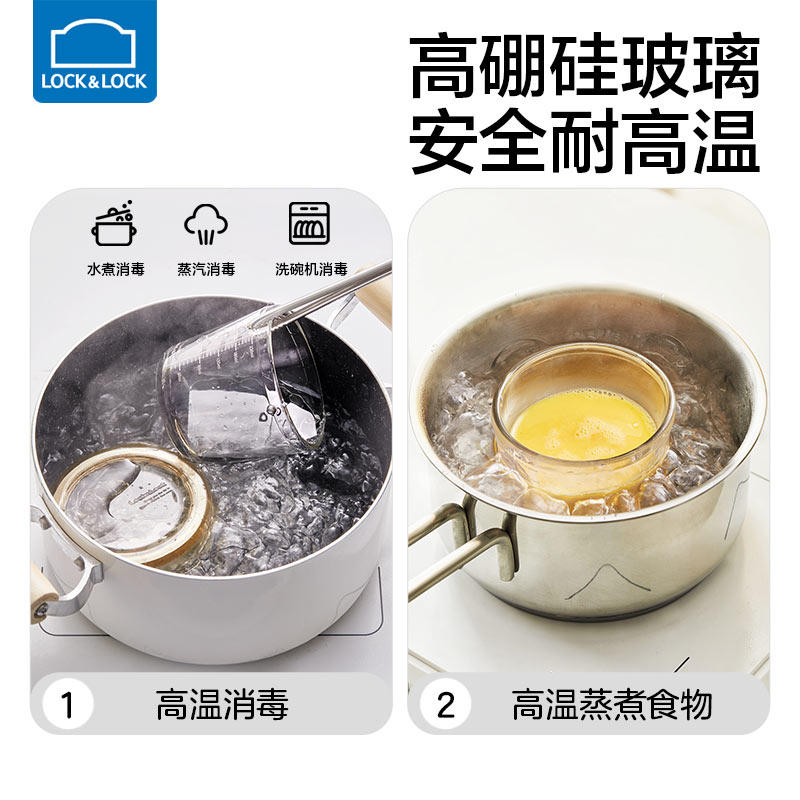 LOCK&LOCK

高硼硅玻璃
安全耐高温

水煮消毒
蒸汽消毒
洗碗机消毒

1 高温消毒

2 高温蒸煮食物