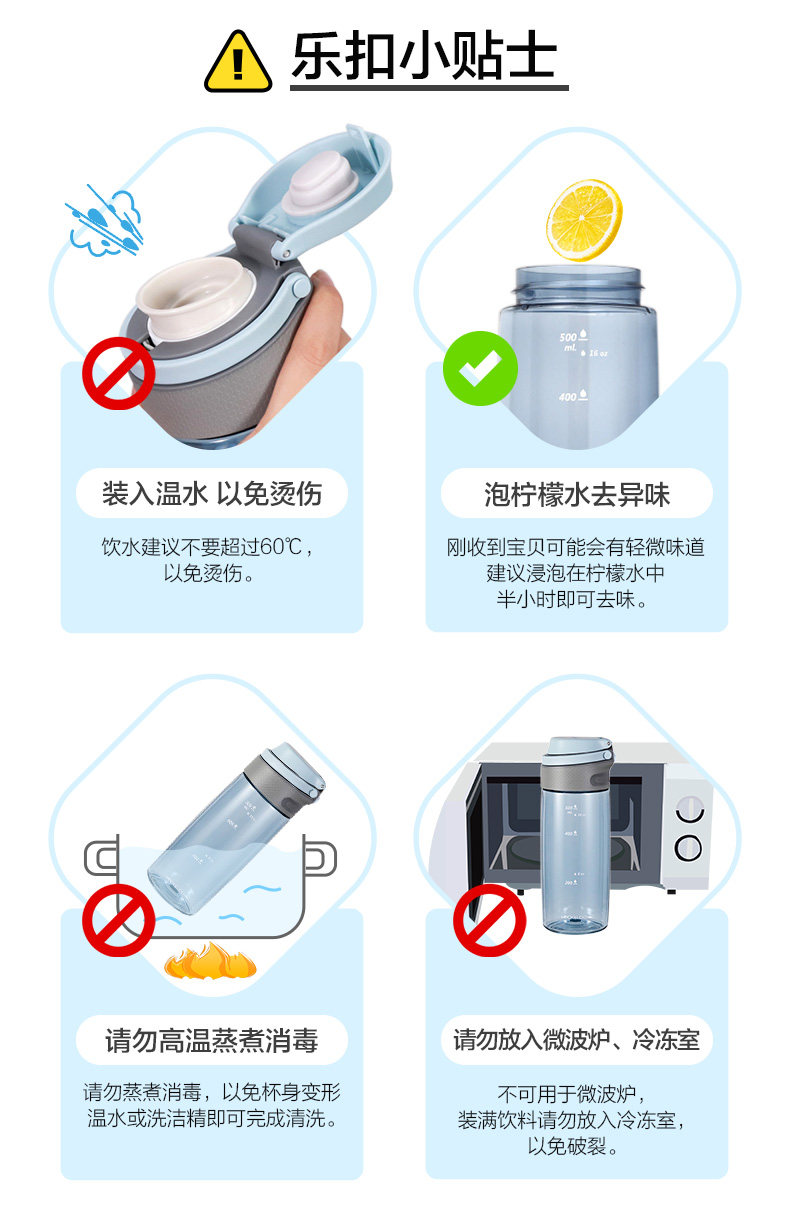 乐扣小贴士

500 ml 16 oz
400

装入温水 以免烫伤

饮水建议不要超过60℃，以免烫伤。

泡柠檬水去异味

刚收到宝贝可能会有轻微味道
建议浸泡在柠檬水中
半小时即可去味。

请勿高温蒸煮消毒

请勿蒸煮消毒，以免杯身变形
温水或洗洁精即可完成清洗。

请勿放入微波炉、冷冻室

不可用于微波炉，
装满饮料请勿放入冷冻室，
以免破裂。