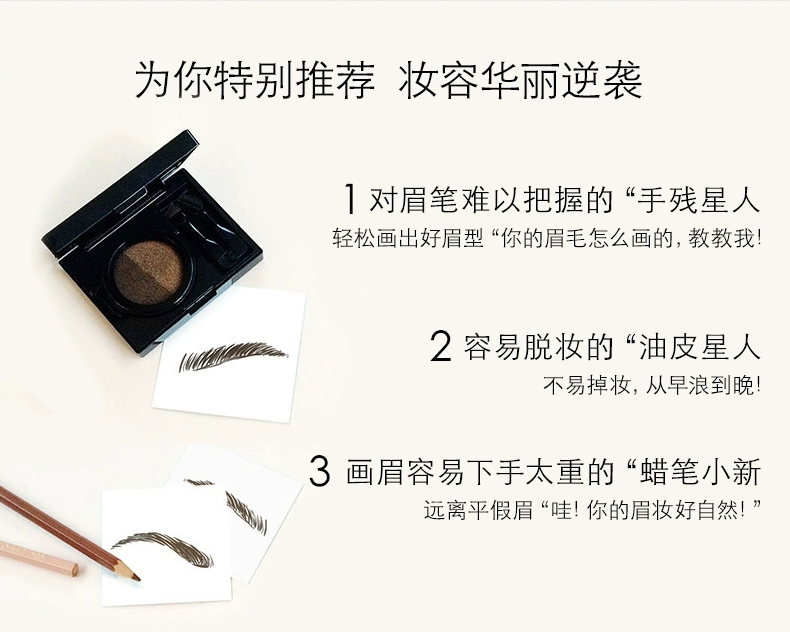 为你特别推荐 妆容华丽逆袭

1 对眉笔难以把握的“手残星人
轻松画出好眉型“你的眉毛怎么画的，教教我！

2 容易脱妆的“油皮星人
不易掉妆，从早浪到晚！

3 画眉容易下手太重的“蜡笔小新
远离平假眉“哇！你的眉妆好自然！”