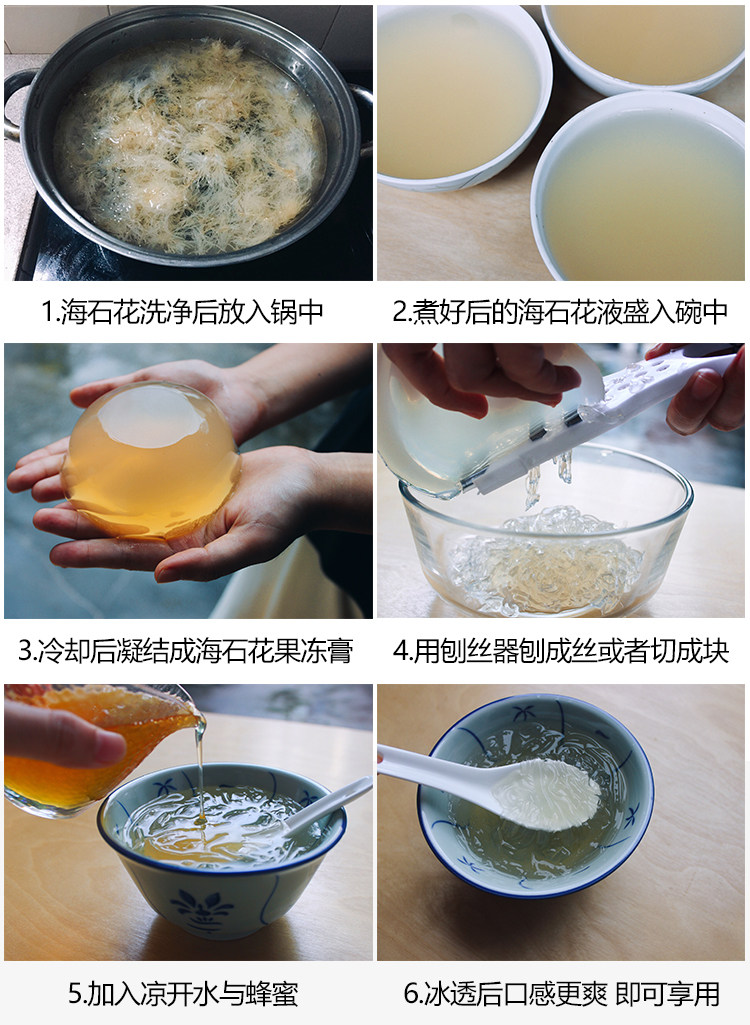 1.海石花洗净后放入锅中

2.煮好后的海石花液盛入碗中

3.冷却后凝结成海石花果冻膏

4.用刨丝器刨成丝或者切成块

5.加入凉开水与蜂蜜

6.冰透后口感更爽 即可享用