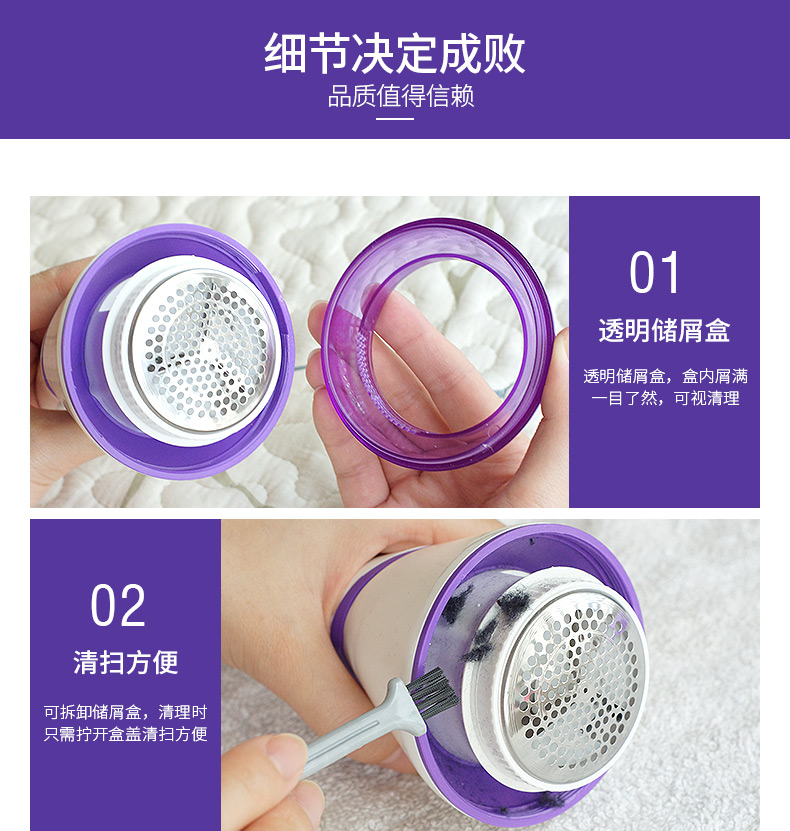 细节决定成败
品质值得信赖

01
透明储屑盒
透明储屑盒，盒内屑满一目了然，可视清理

02
清扫方便
可拆卸储屑盒，清理时只需拧开盒盖清扫方便