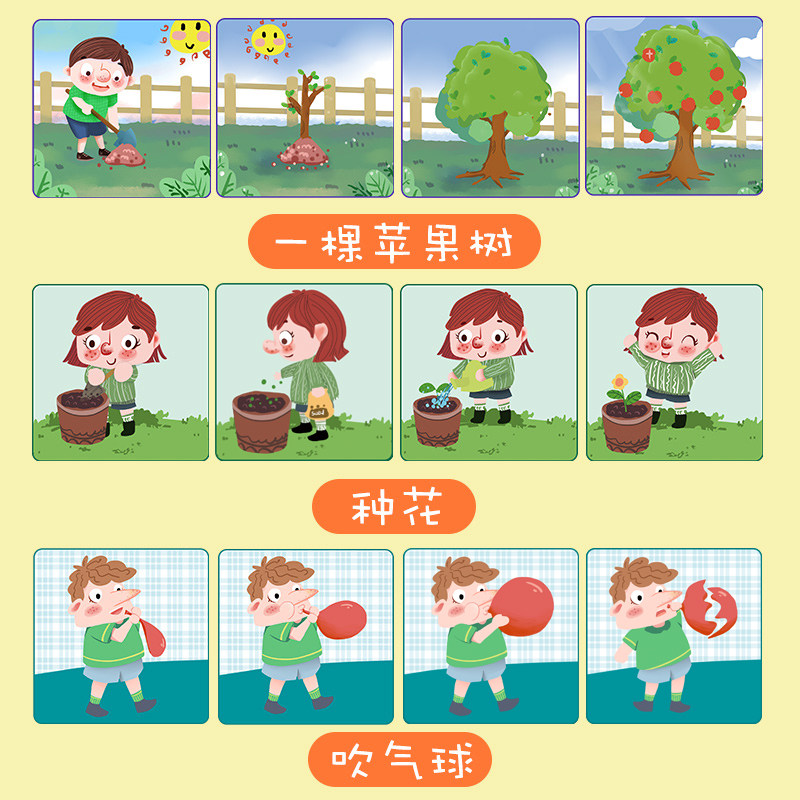 一棵苹果树

种花

吹气球