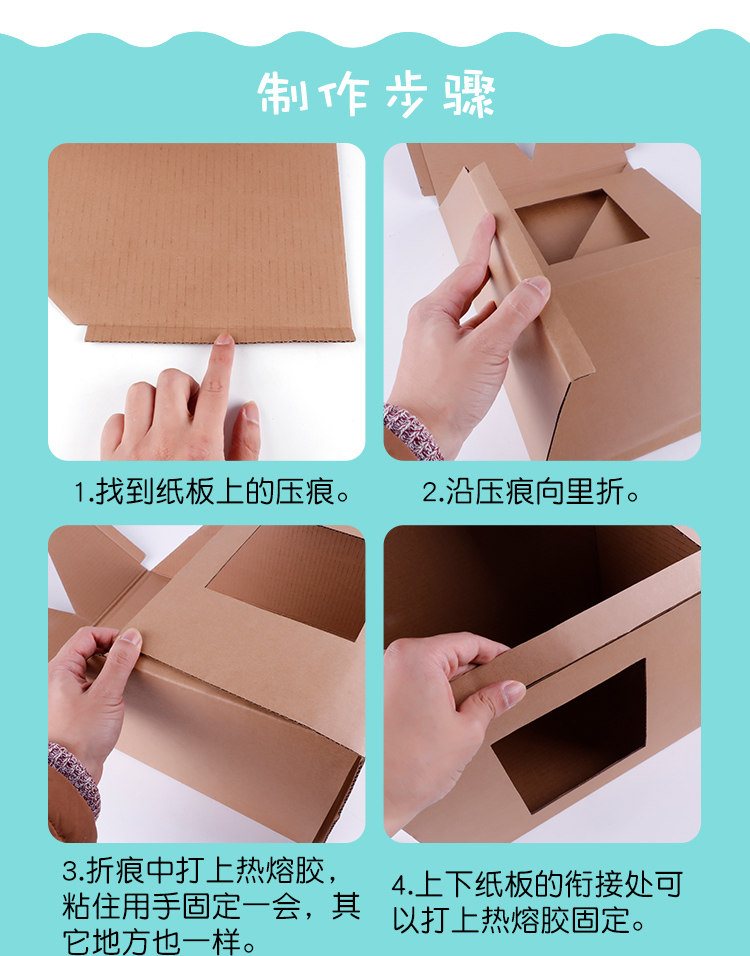 制作步骤

1.找到纸板上的压痕。

2.沿压痕向里折。

3.折痕中打上热熔胶，粘住用手固定一会，其它地方也一样。

4.上下纸板的衔接处可以打上热熔胶固定。