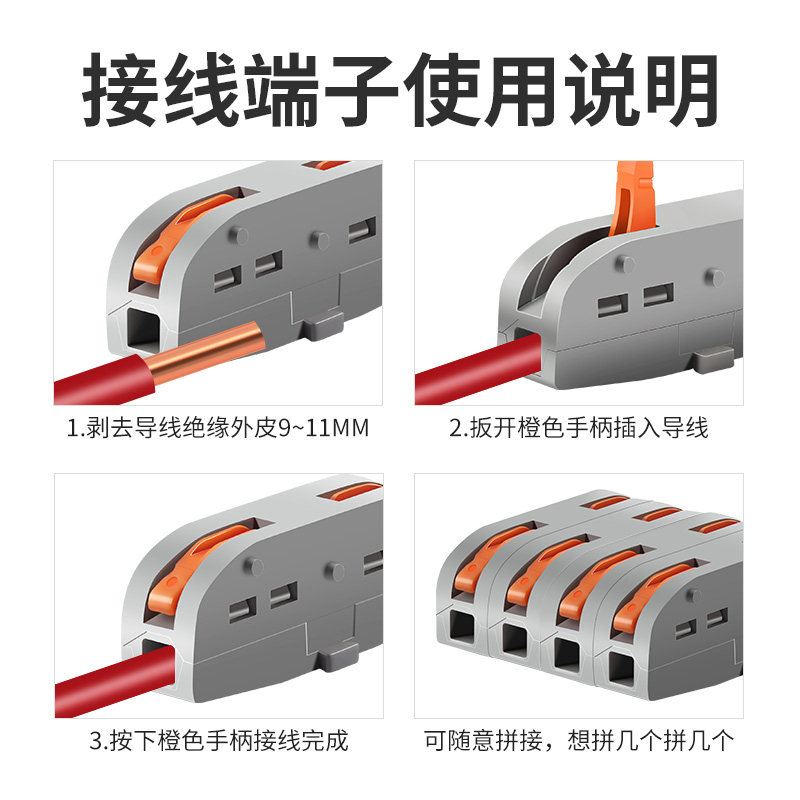 接线端子使用说明

1.剥去导线绝缘外皮9~11MM

2.扳开橙色手柄插入导线

3.按下橙色手柄接线完成

可随意拼接，想拼几个拼几个