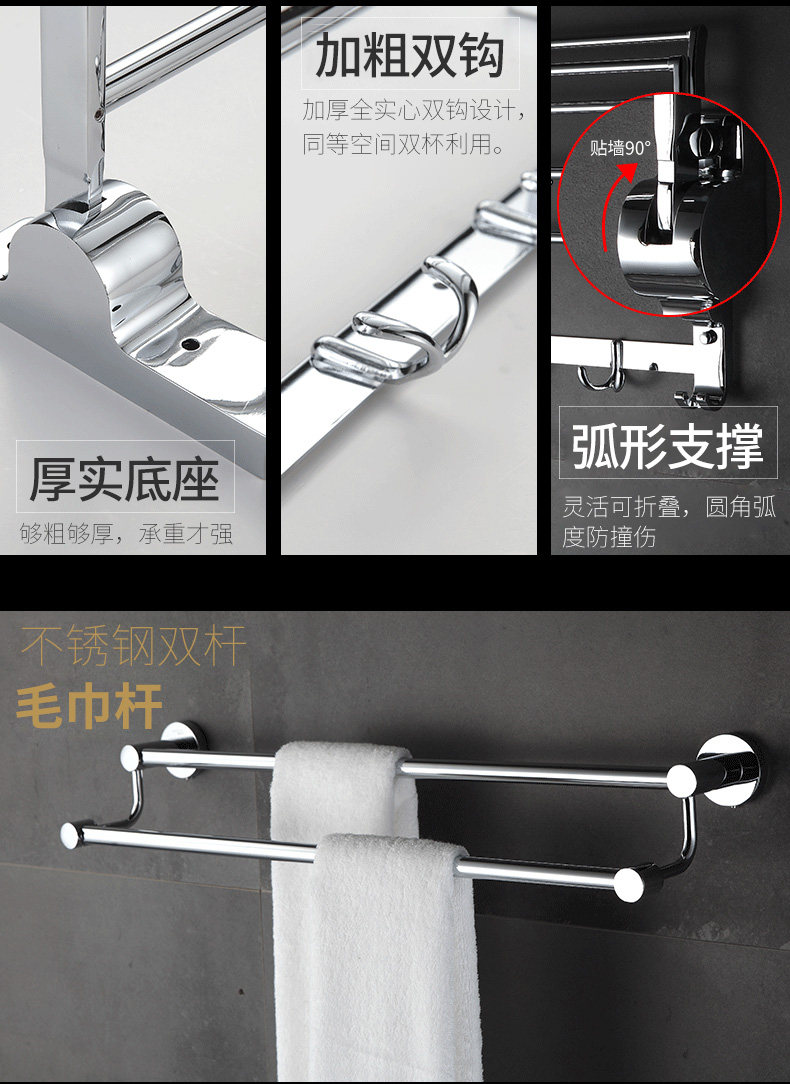 厚实底座

够粗够厚，承重才强

加粗双钩

加厚全实心双钩设计，同等空间双杯利用。

贴墙90°

弧形支撑

灵活可折叠，圆角弧度防撞伤

不锈钢双杆

毛巾杆