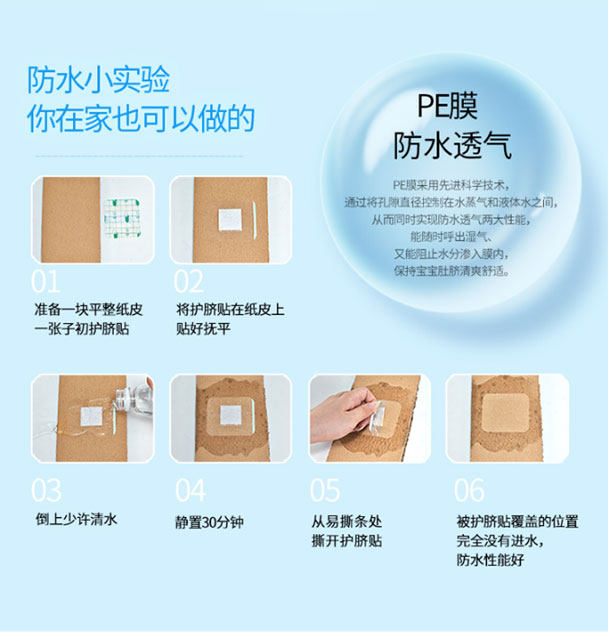 防水小实验
你在家也可以做的

PE膜
防水透气

PE膜采用先进科学技术，
通过将孔隙直径控制在水蒸气和液体水之间，
从而同时实现防水透气两大性能，
能随时呼出湿气、
又能阻止水分渗入膜内，
保持宝宝肚脐清爽舒适。

01
准备一块平整纸皮
一张子初护脐贴

02
将护脐贴在纸皮上
贴好抚平

03
倒上少许清水

04
静置30分钟

05
从易撕条处
撕开护脐贴

06
被护脐贴覆盖的位置
完全没有进水，
防水性能好