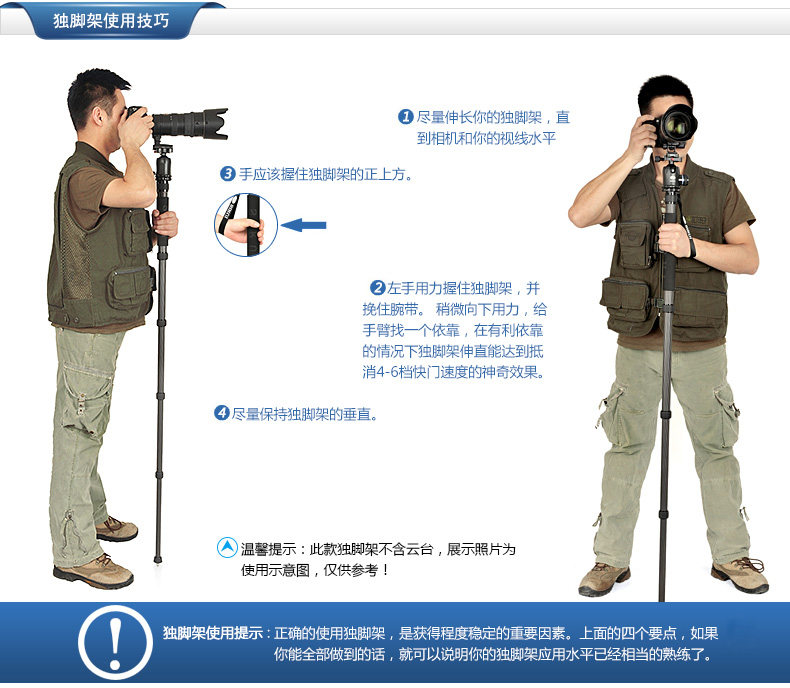 独脚架使用技巧

1 尽量伸长你的独脚架，直到相机和你的视线水平

3 手应该握住独脚架的正上方。

2 左手用力握住独脚架，并挽住腕带。 稍微向下用力，给手臂找一个依靠，在有利依靠的情况下独脚架伸直能达到抵消4-6档快门速度的神奇效果。

4 尽量保持独脚架的垂直。

温馨提示：此款独脚架不含云台，展示照片为使用示意图，仅供参考！

独脚架使用提示：正确的使用独脚架，是获得程度稳定的重要因素。上面的四个要点，如果你能全部做到的话，就可以说明你的独脚架应用水平已经相当的熟练了。