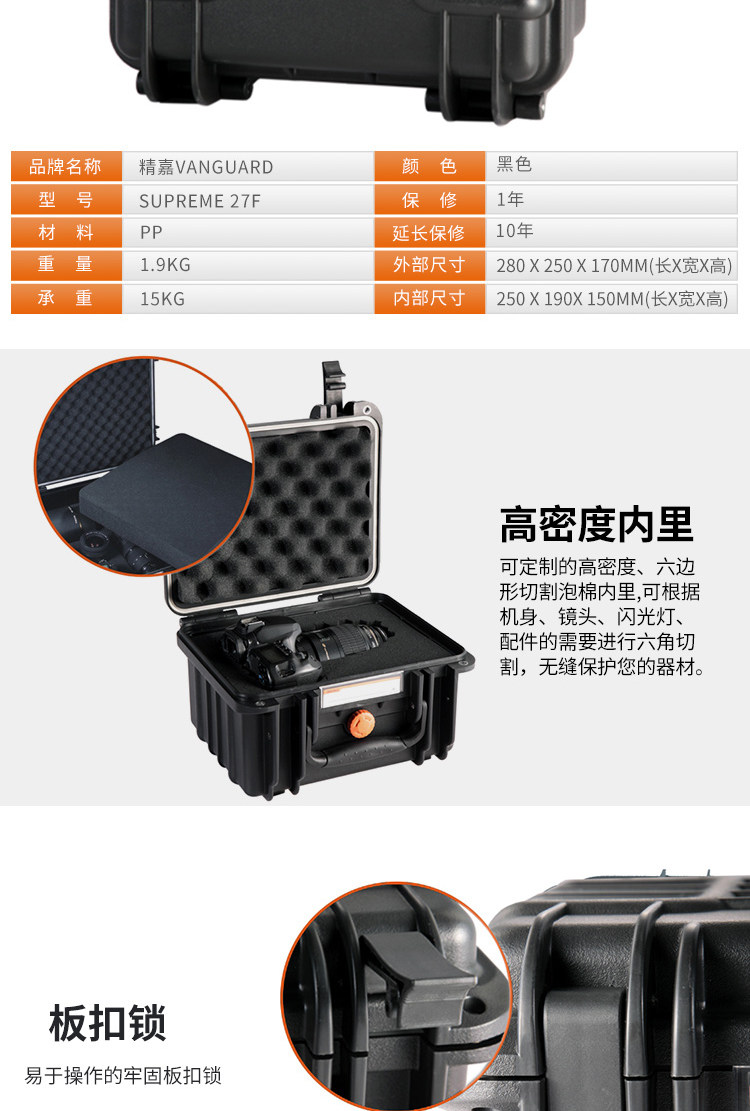 | 品牌名称 | 精嘉VANGUARD | 颜　色 | 黑色 |
|---|---|---|---|
| 型　号 | SUPREME 27F | 保　修 | 1年 |
| 材　料 | PP | 延长保修 | 10年 |
| 重　量 | 1.9KG | 外部尺寸 | 280 X 250 X 170MM(长X宽X高) |
| 承　重 | 15KG | 内部尺寸 | 250 X 190X 150MM(长X宽X高) |

高密度内里

可定制的高密度、六边形切割泡棉内里,可根据机身、镜头、闪光灯、配件的需要进行六角切割，无缝保护您的器材。

板扣锁

易于操作的牢固板扣锁