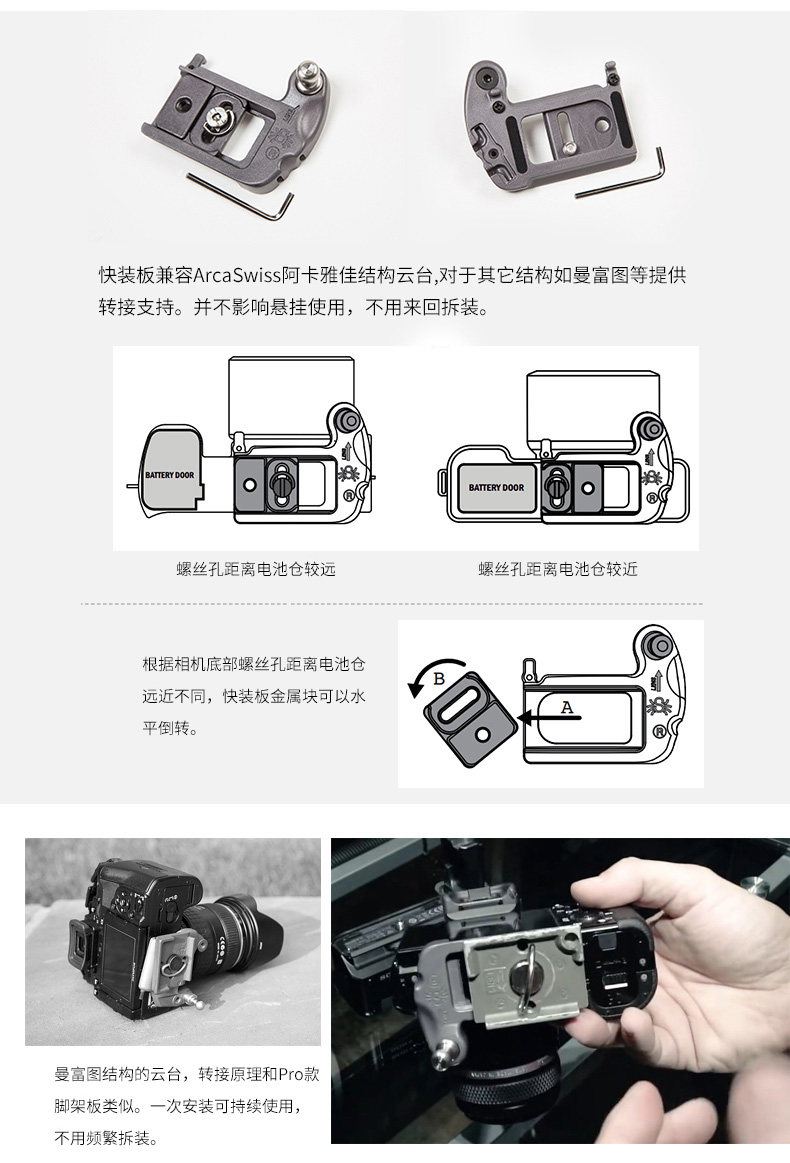 快装板兼容ArcaSwiss阿卡雅佳结构云台,对于其它结构如曼富图等提供转接支持。并不影响悬挂使用，不用来回拆装。

BATTERY DOOR

BATTERY DOOR

螺丝孔距离电池仓较远

螺丝孔距离电池仓较近

根据相机底部螺丝孔距离电池仓远近不同，快装板金属块可以水平倒转。

B

A

曼富图结构的云台，转接原理和Pro款脚架板类似。一次安装可持续使用，不用频繁拆装。