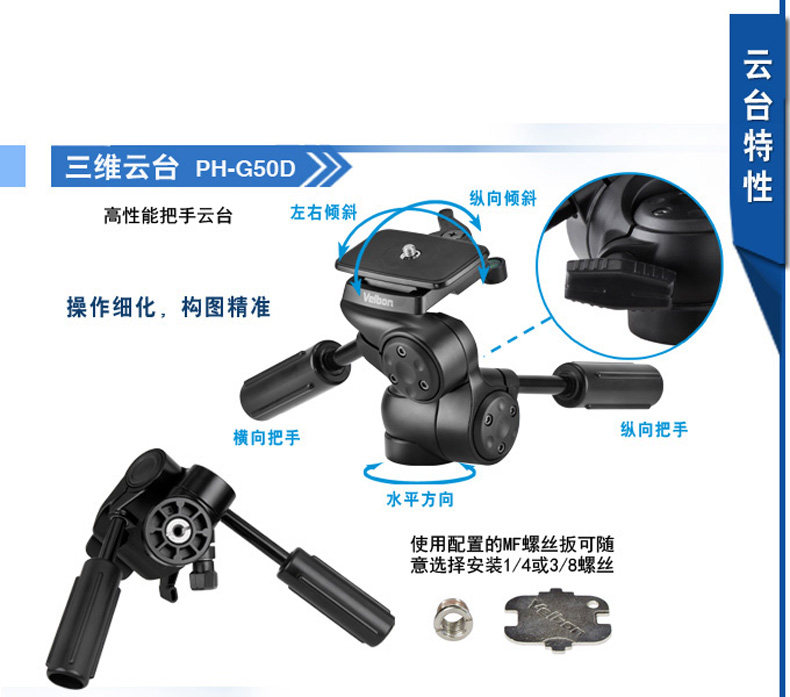 云台特性

三维云台 PH-G50D

高性能把手云台

操作细化，构图精准

左右倾斜

纵向倾斜

Velbon

横向把手

纵向把手

水平方向

使用配置的MF螺丝扳可随意选择安装1/4或3/8螺丝

Velbon