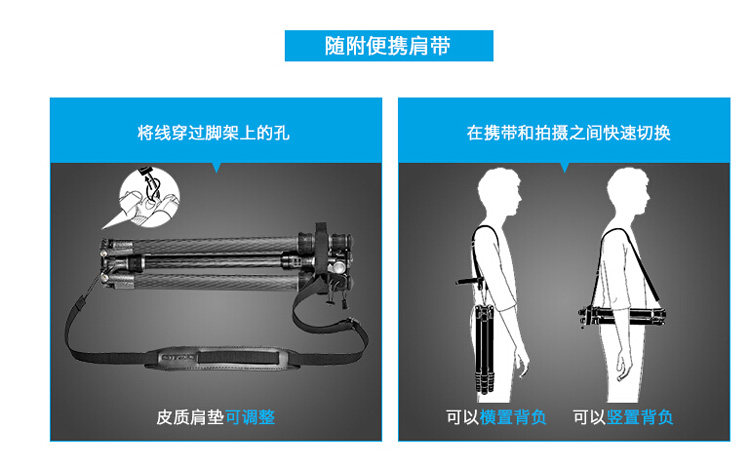 随附便携肩带

将线穿过脚架上的孔

皮质肩垫可调整

在携带和拍摄之间快速切换

可以横置背负　可以竖置背负