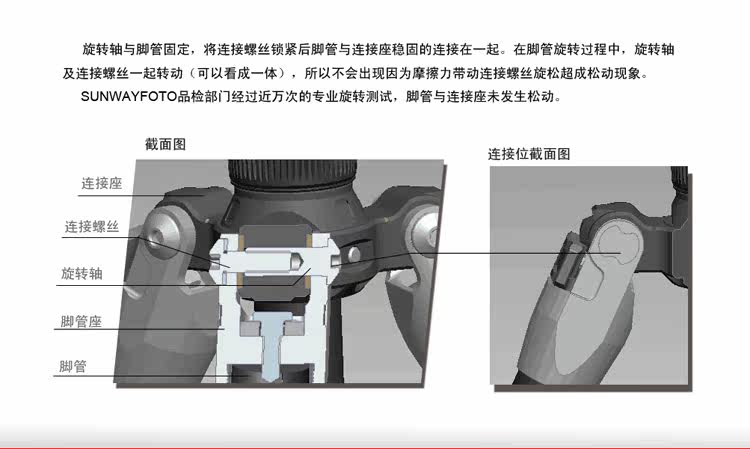 旋转轴与脚管固定，将连接螺丝锁紧后脚管与连接座稳固的连接在一起。在脚管旋转过程中，旋转轴及连接螺丝一起转动（可以看成一体），所以不会出现因为摩擦力带动连接螺丝旋松超成松动现象。

SUNWAYFOTO品检部门经过近万次的专业旋转测试，脚管与连接座未发生松动。

截面图

连接座

连接螺丝

旋转轴

脚管座

脚管

连接位截面图