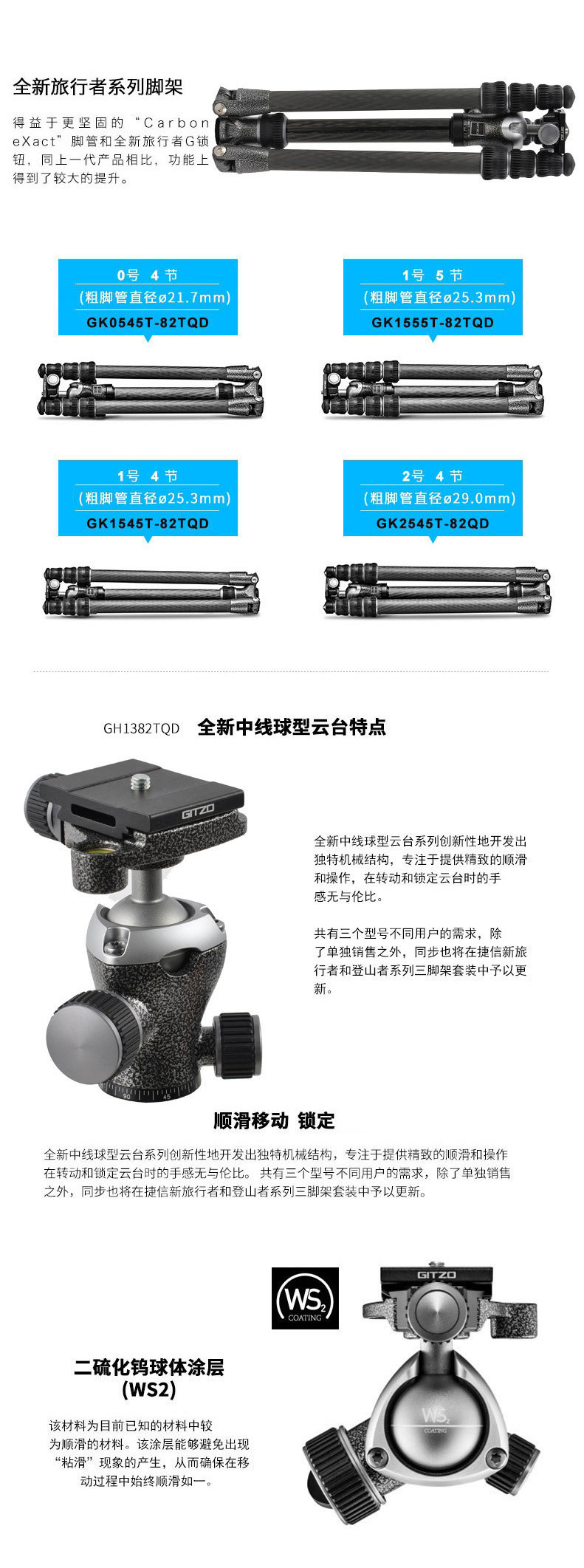 全新旅行者系列脚架

得益于更坚固的“Carbon eXact”脚管和全新旅行者G锁钮，同上一代产品相比，功能上得到了较大的提升。

0号 4节
(粗脚管直径ø21.7mm)
GK0545T-82TQD

1号 5节
(粗脚管直径ø25.3mm)
GK1555T-82TQD

1号 4节
(粗脚管直径ø25.3mm)
GK1545T-82TQD

2号 4节
(粗脚管直径ø29.0mm)
GK2545T-82QD

GH1382TQD 全新中线球型云台特点

GITZO

全新中线球型云台系列创新性地开发出独特机械结构，专注于提供精致的顺滑和操作，在转动和锁定云台时的手感无与伦比。

共有三个型号不同用户的需求，除了单独销售之外，同步也将在捷信新旅行者和登山者系列三脚架套装中予以更新。

90 45

顺滑移动 锁定

全新中线球型云台系列创新性地开发出独特机械结构，专注于提供精致的顺滑和操作在转动和锁定云台时的手感无与伦比。 共有三个型号不同用户的需求，除了单独销售之外，同步也将在捷信新旅行者和登山者系列三脚架套装中予以更新。

$WS_2$ COATING

GITZO

二硫化钨球体涂层 (WS2)

该材料为目前已知的材料中较为顺滑的材料。该涂层能够避免出现“粘滑”现象的产生，从而确保在移动过程中始终顺滑如一。

$WS_2$ COATING