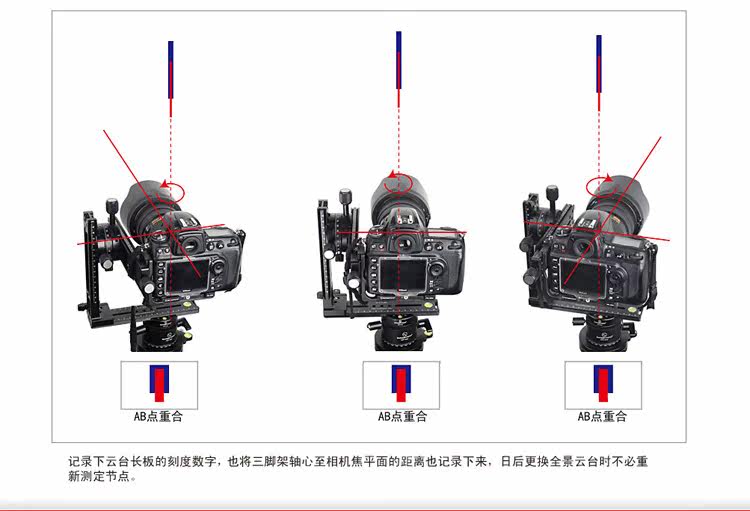 AB点重合

AB点重合

AB点重合

记录下云台长板的刻度数字，也将三脚架轴心至相机焦平面的距离也记录下来，日后更换全景云台时不必重新测定节点。