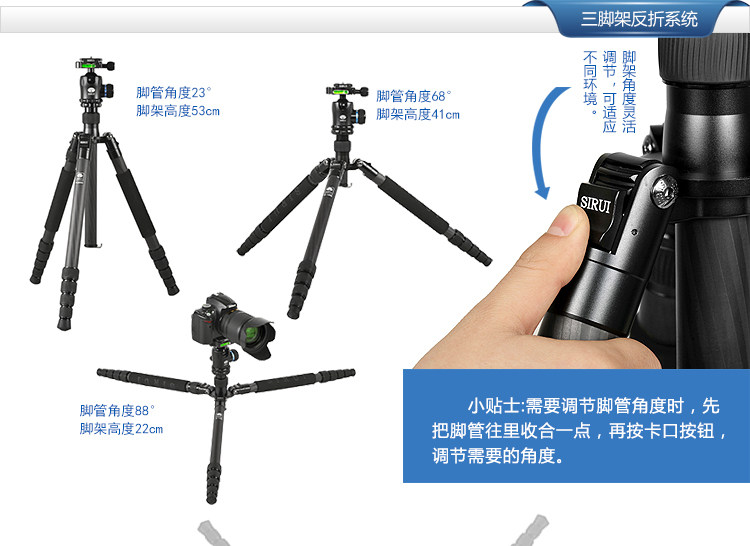 三脚架反折系统

脚管角度23°
脚架高度53cm

脚管角度68°
脚架高度41cm

脚架角度灵活调节，可适应不同环境。

SIRUI

脚管角度88°
脚架高度22cm

小贴士:需要调节脚管角度时，先把脚管往里收合一点，再按卡口按钮，调节需要的角度。