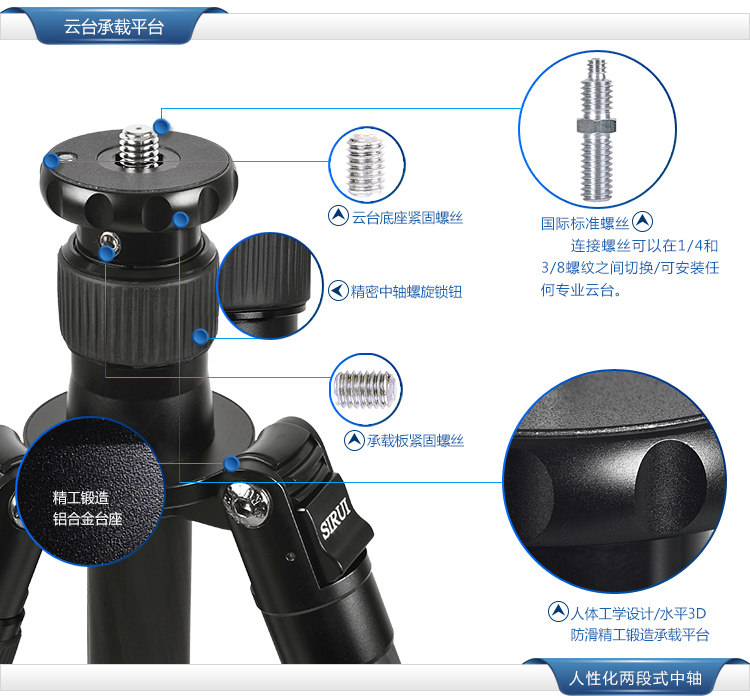 云台承载平台

云台底座紧固螺丝

国际标准螺丝

连接螺丝可以在1/4和3/8螺纹之间切换/可安装任何专业云台。

精密中轴螺旋锁钮

承载板紧固螺丝

精工锻造
铝合金台座

SIRUI

人体工学设计/水平3D
防滑精工锻造承载平台

人性化两段式中轴