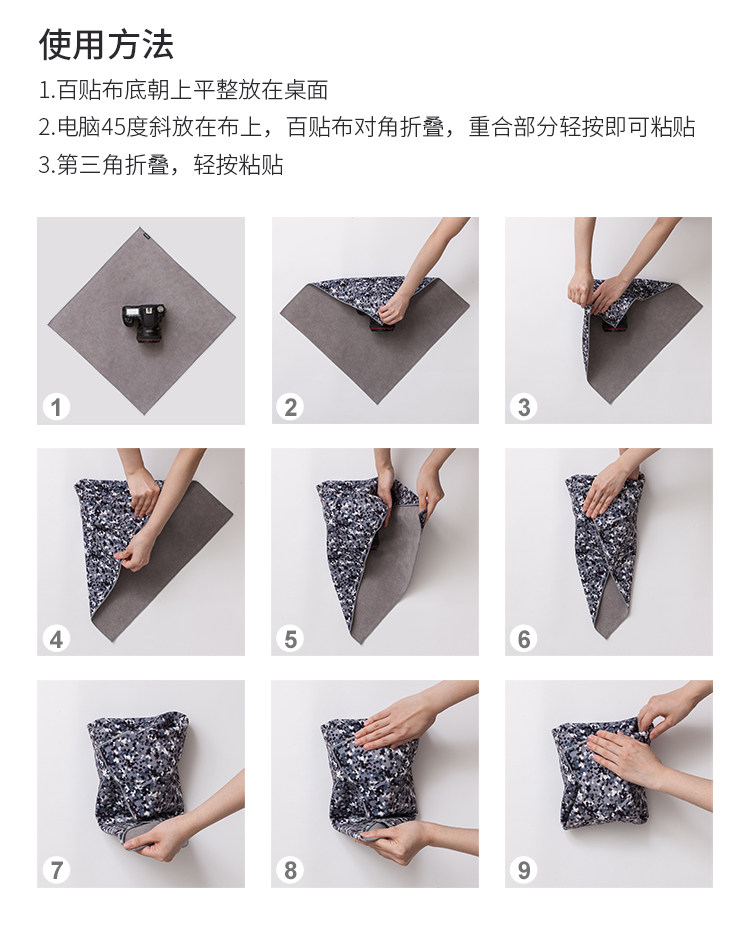 使用方法

1.百贴布底朝上平整放在桌面
2.电脑45度斜放在布上，百贴布对角折叠，重合部分轻按即可粘贴
3.第三角折叠，轻按粘贴

1

2

3

4

5

6

7

8

9