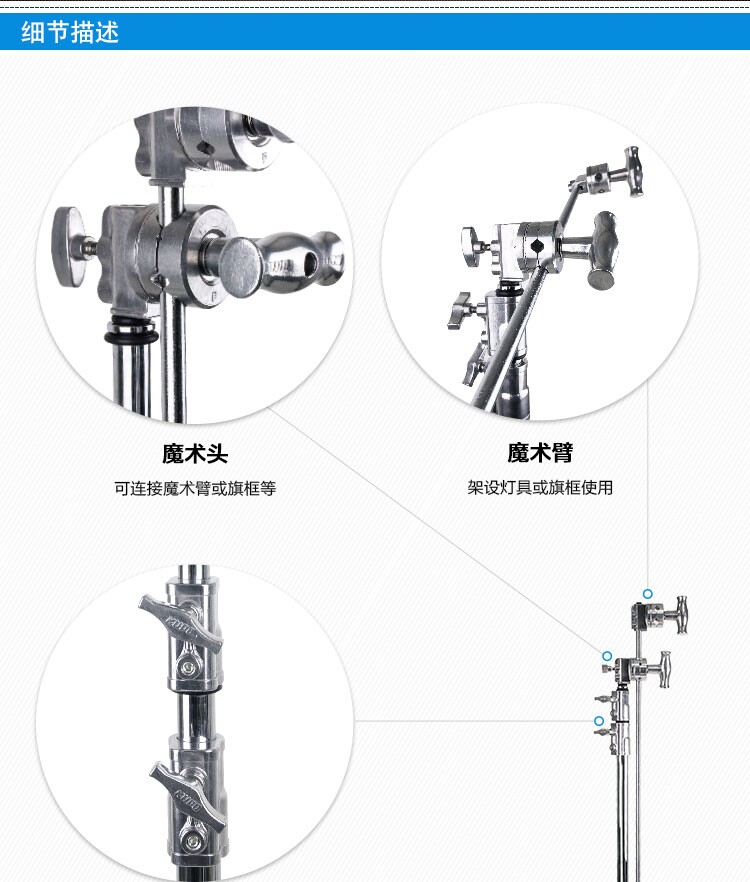 细节描述

魔术头

可连接魔术臂或旗框等

魔术臂

架设灯具或旗框使用