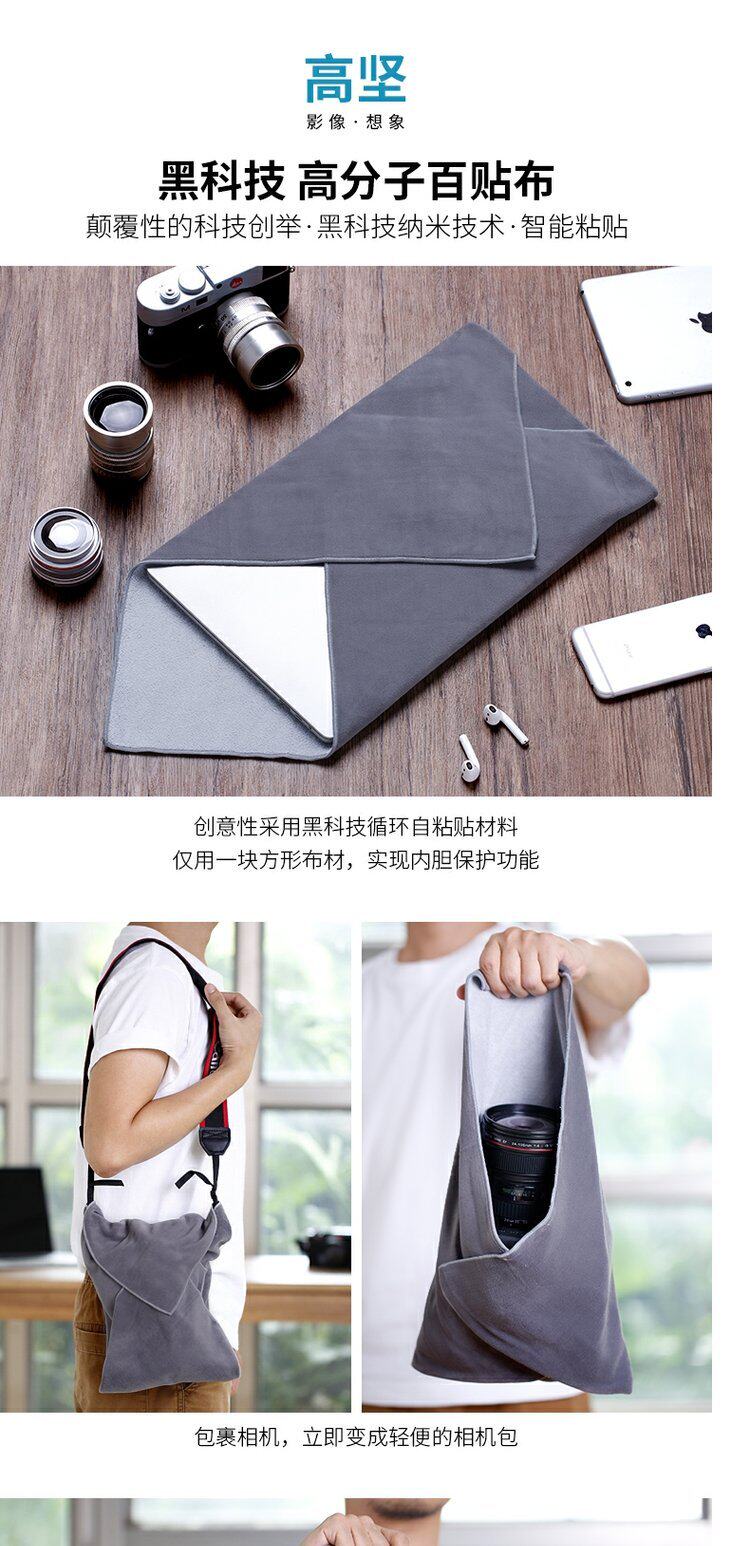 高坚
影像·想象

黑科技 高分子百贴布
颠覆性的科技创举·黑科技纳米技术·智能粘贴

创意性采用黑科技循环自粘贴材料
仅用一块方形布材，实现内胆保护功能

包裹相机，立即变成轻便的相机包