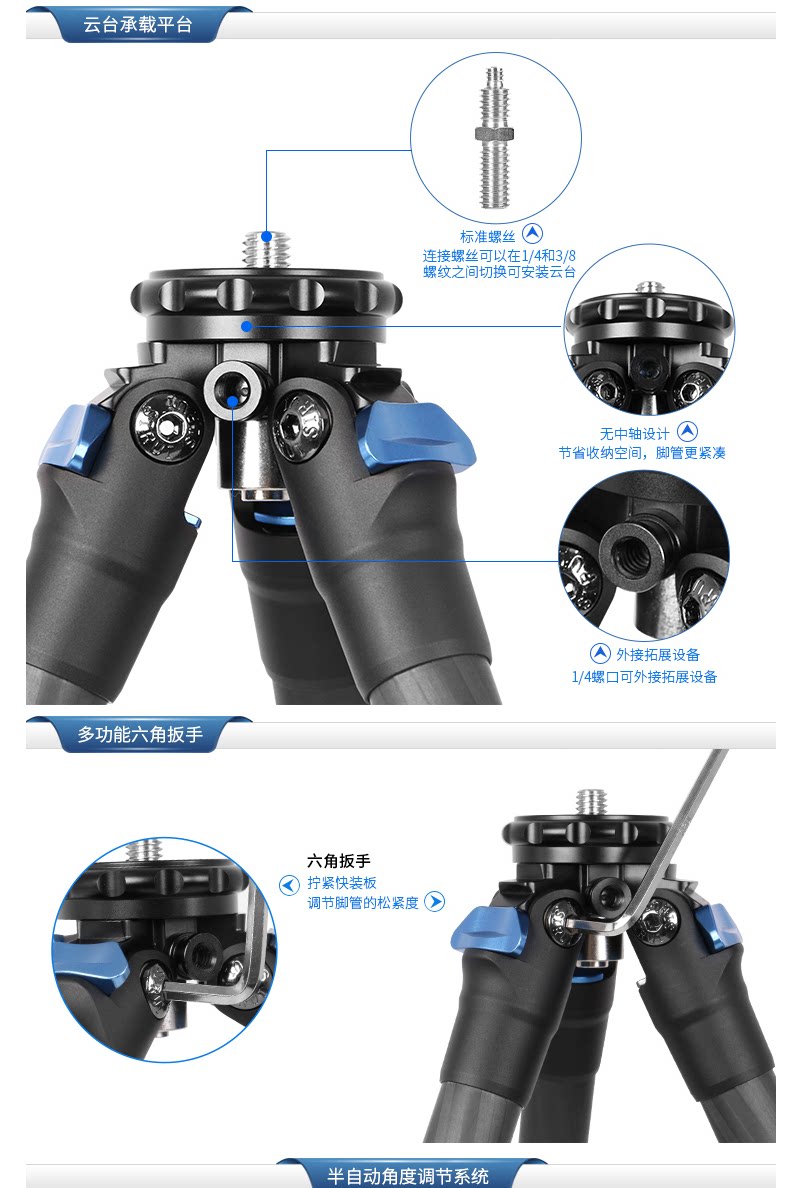 云台承载平台

标准螺丝
连接螺丝可以在1/4和3/8螺纹之间切换可安装云台

无中轴设计
节省收纳空间，脚管更紧凑

外接拓展设备
1/4螺口可外接拓展设备

多功能六角扳手

六角扳手
拧紧快装板
调节脚管的松紧度

半自动角度调节系统