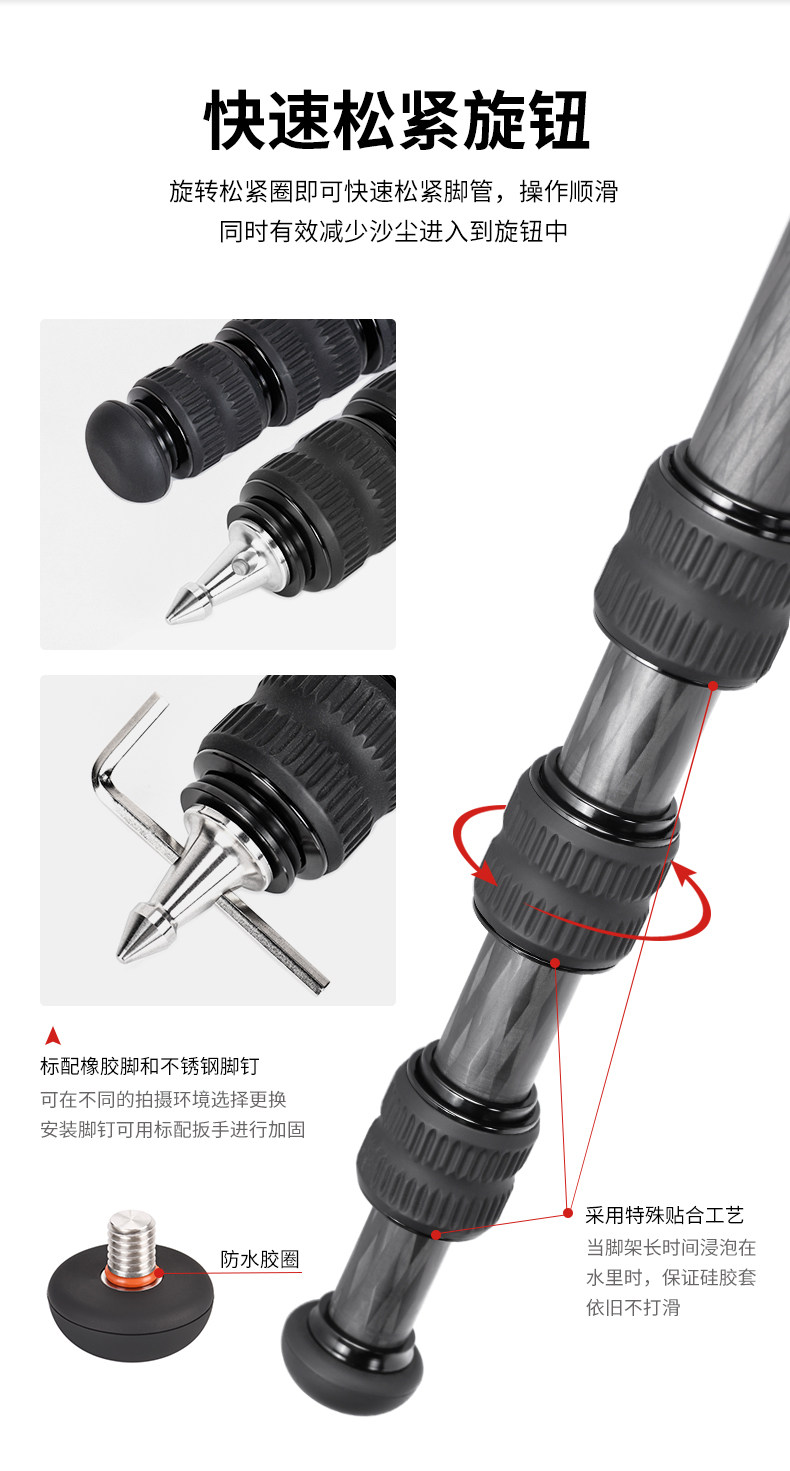 快速松紧旋钮

旋转松紧圈即可快速松紧脚管，操作顺滑
同时有效减少沙尘进入到旋钮中

标配橡胶脚和不锈钢脚钉
可在不同的拍摄环境选择更换
安装脚钉可用标配扳手进行加固

防水胶圈

采用特殊贴合工艺
当脚架长时间浸泡在水里时，保证硅胶套依旧不打滑