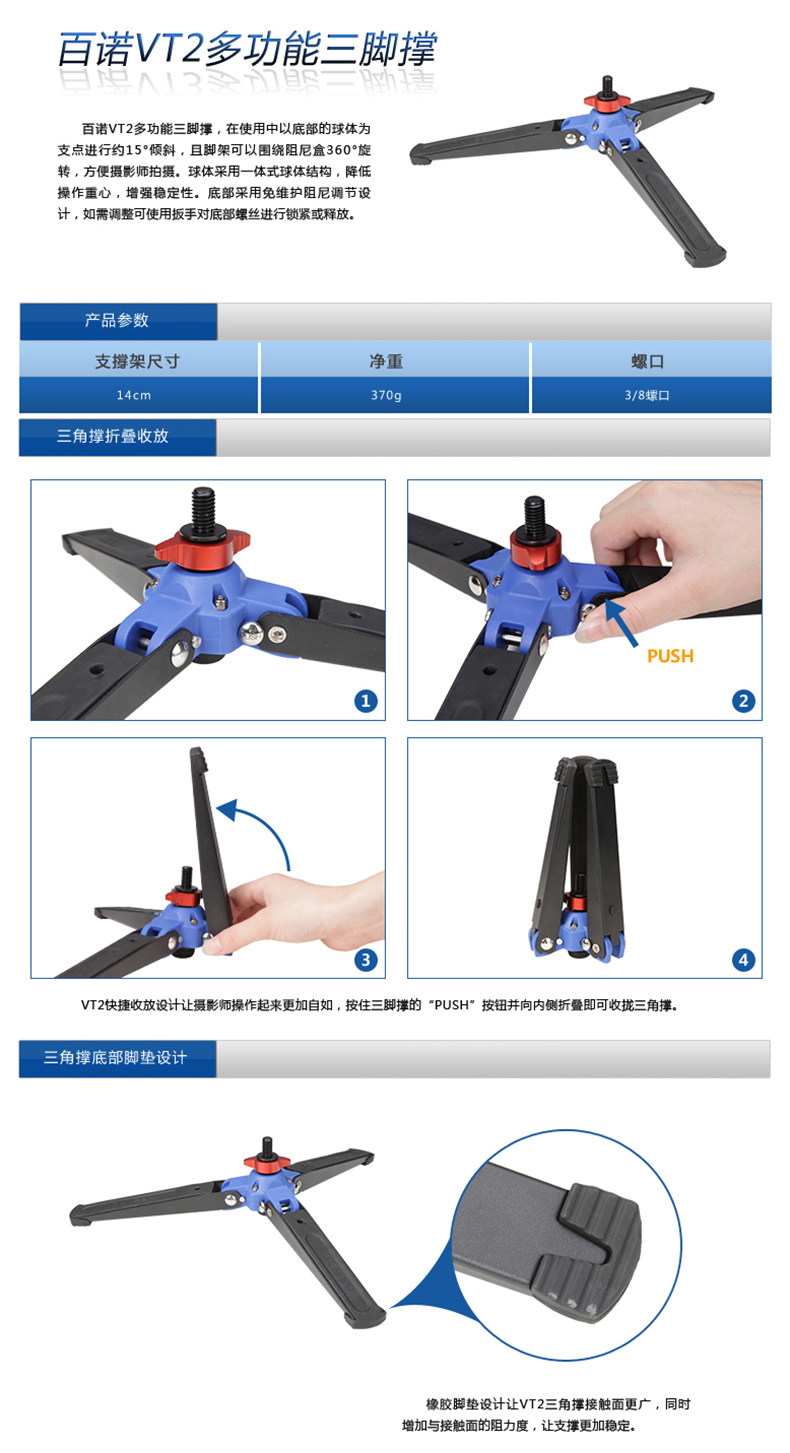 百诺VT2多功能三脚撑

百诺VT2多功能三脚撑，在使用中以底部的球体为支点进行约15°倾斜，且脚架可以围绕阻尼盒360°旋转，方便摄影师拍摄。球体采用一体式球体结构，降低操作重心，增强稳定性。底部采用免维护阻尼调节设计，如需调整可使用扳手对底部螺丝进行锁紧或释放。

产品参数

| 支撑架尺寸 | 净重 | 螺口 |
|---|---|---|
| 14cm | 370g | 3/8螺口 |

三角撑折叠收放

1

PUSH

2

3

4

VT2快捷收放设计让摄影师操作起来更加自如，按住三脚撑的“PUSH”按钮并向内侧折叠即可收拢三角撑。

三角撑底部脚垫设计

橡胶脚垫设计让VT2三角撑接触面更广，同时增加与接触面的阻力度，让支撑更加稳定。