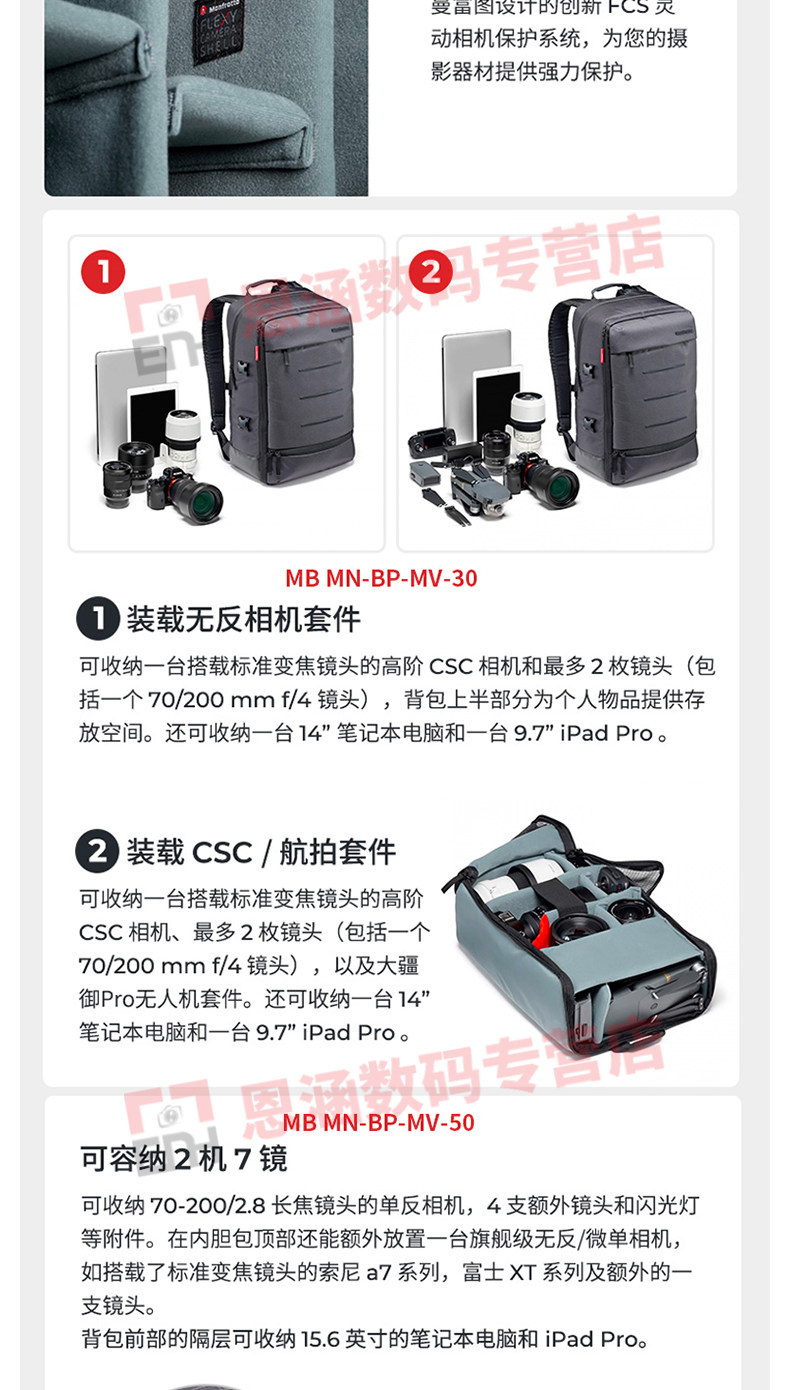 Manfrotto FLEXY CAMERA SHELL

曼富图设计的创新 FCS 灵动相机保护系统，为您的摄影器材提供强力保护。

1

2

恩涵数码专营店

MB MN-BP-MV-30

1 装载无反相机套件

可收纳一台搭载标准变焦镜头的高阶 CSC 相机和最多 2 枚镜头（包括一个 70/200 mm f/4 镜头），背包上半部分为个人物品提供存放空间。还可收纳一台 14” 笔记本电脑和一台 9.7” iPad Pro 。

2 装载 CSC / 航拍套件

可收纳一台搭载标准变焦镜头的高阶 CSC 相机、最多 2 枚镜头（包括一个 70/200 mm f/4 镜头），以及大疆御Pro无人机套件。还可收纳一台 14” 笔记本电脑和一台 9.7” iPad Pro 。

恩涵数码专营店

MB MN-BP-MV-50

可容纳 2 机 7 镜

可收纳 70-200/2.8 长焦镜头的单反相机，4 支额外镜头和闪光灯等附件。在内胆包顶部还能额外放置一台旗舰级无反/微单相机，如搭载了标准变焦镜头的索尼 a7 系列，富士 XT 系列及额外的一支镜头。

背包前部的隔层可收纳 15.6 英寸的笔记本电脑和 iPad Pro。