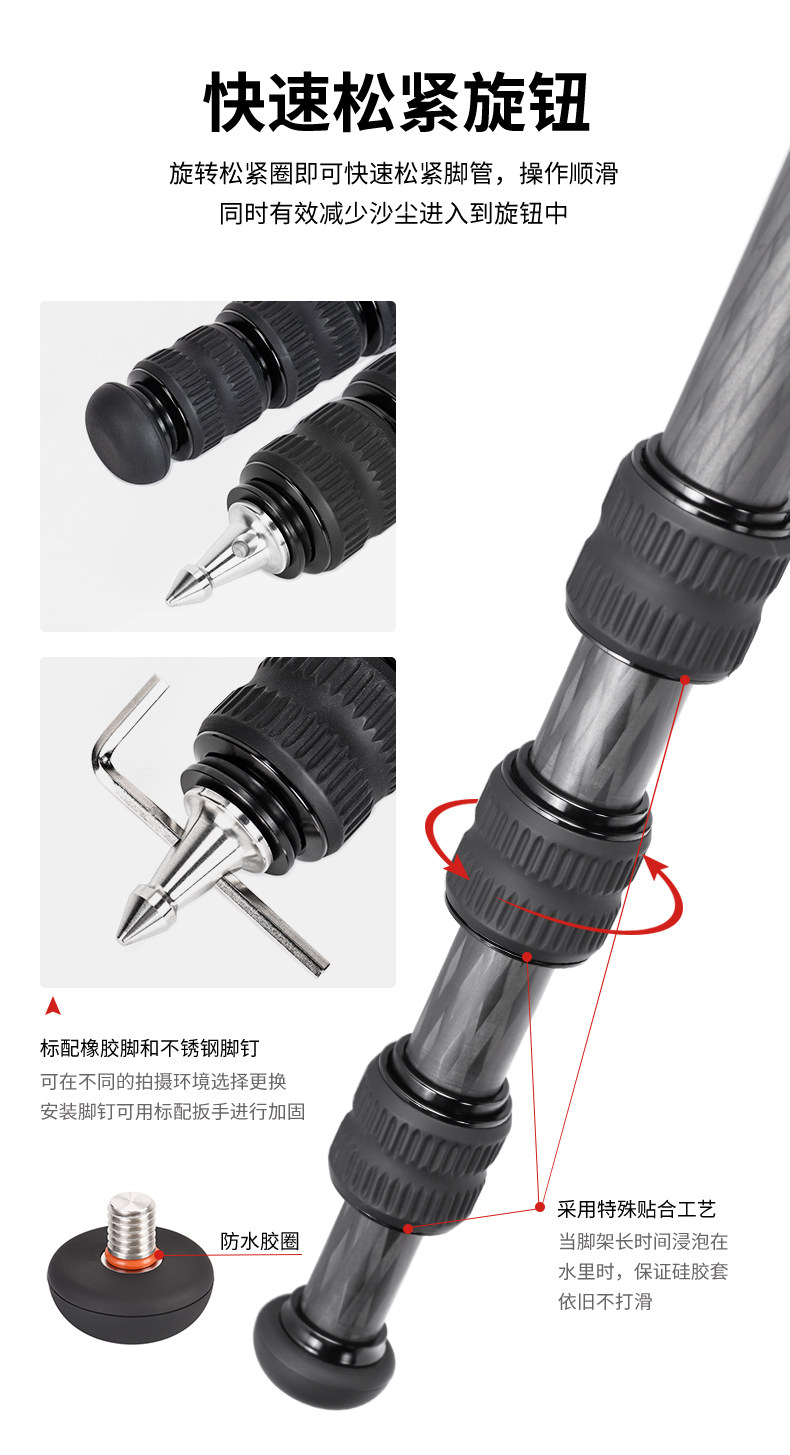 快速松紧旋钮

旋转松紧圈即可快速松紧脚管，操作顺滑
同时有效减少沙尘进入到旋钮中

标配橡胶脚和不锈钢脚钉
可在不同的拍摄环境选择更换
安装脚钉可用标配扳手进行加固

防水胶圈

采用特殊贴合工艺
当脚架长时间浸泡在水里时，保证硅胶套依旧不打滑