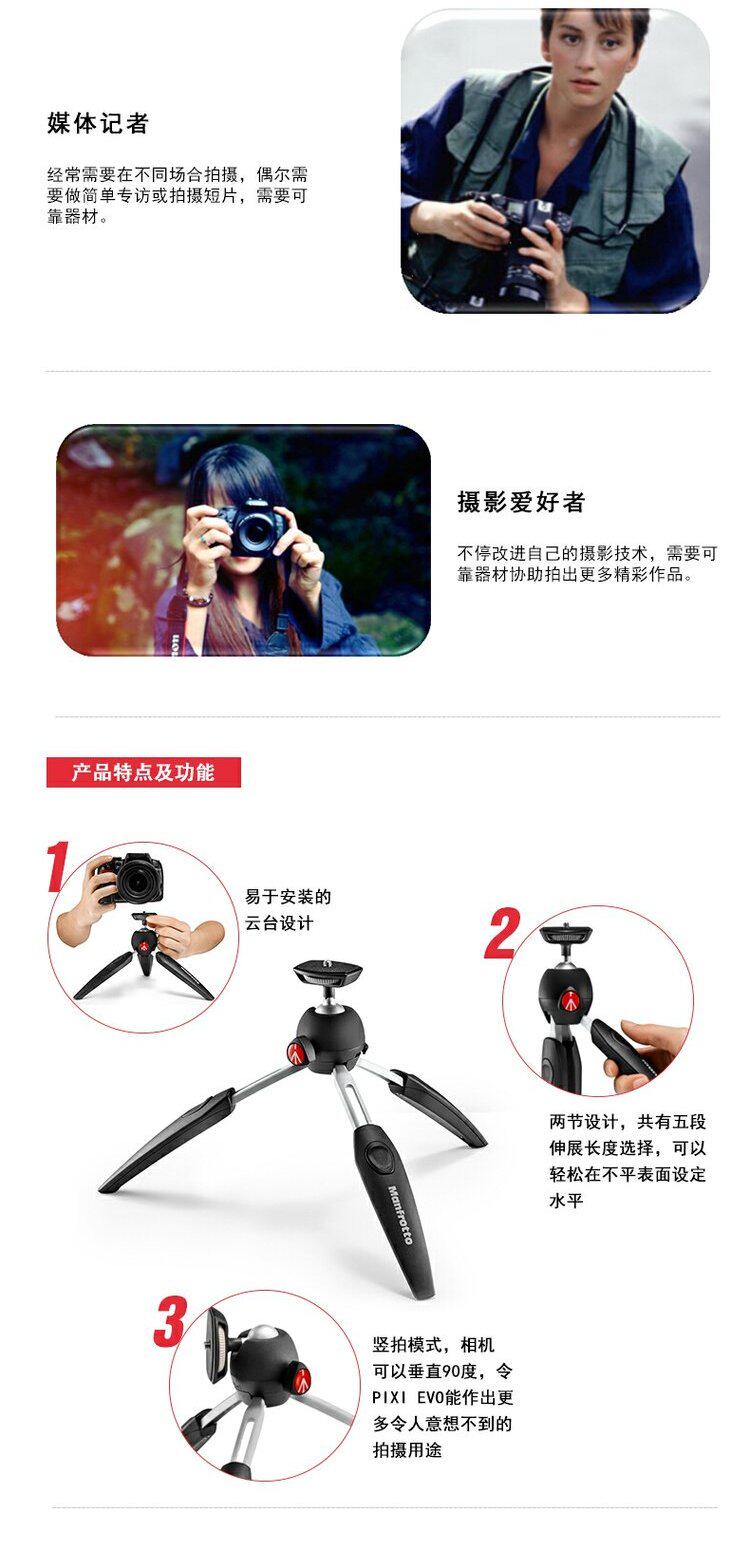 媒体记者

经常需要在不同场合拍摄，偶尔需要做简单专访或拍摄短片，需要可靠器材。

摄影爱好者

不停改进自己的摄影技术，需要可靠器材协助拍出更多精彩作品。

产品特点及功能

1

易于安装的云台设计

2

两节设计，共有五段伸展长度选择，可以轻松在不平表面设定水平

Manfrotto

3

竖拍模式，相机可以垂直90度，令PIXI EVO能作出更多令人意想不到的拍摄用途