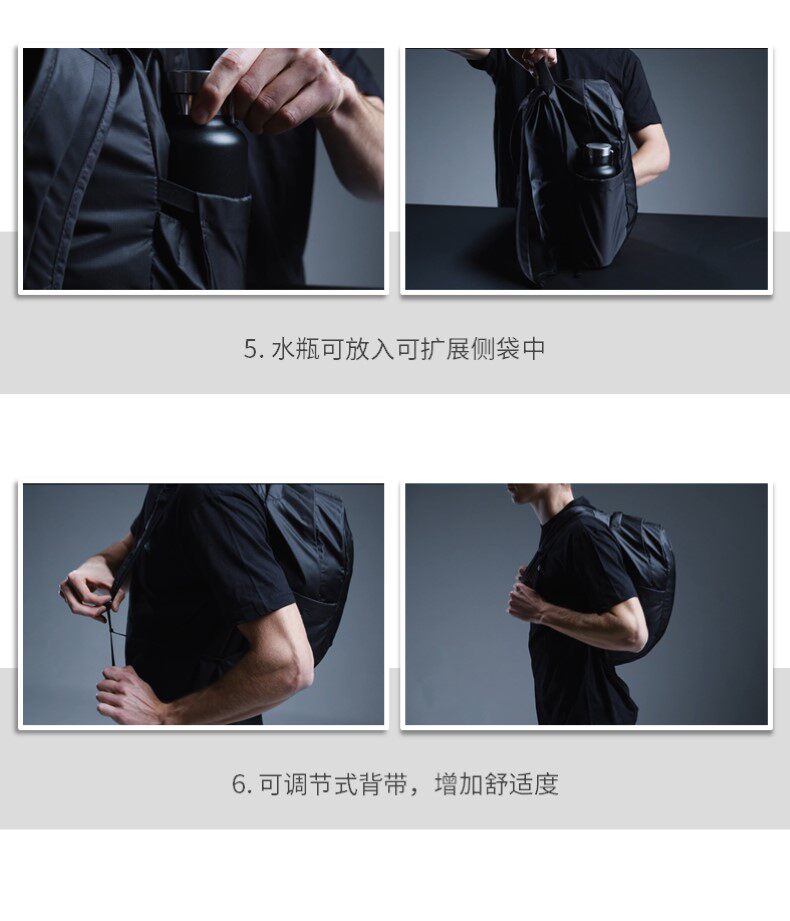 5. 水瓶可放入可扩展侧袋中

6. 可调节式背带，增加舒适度