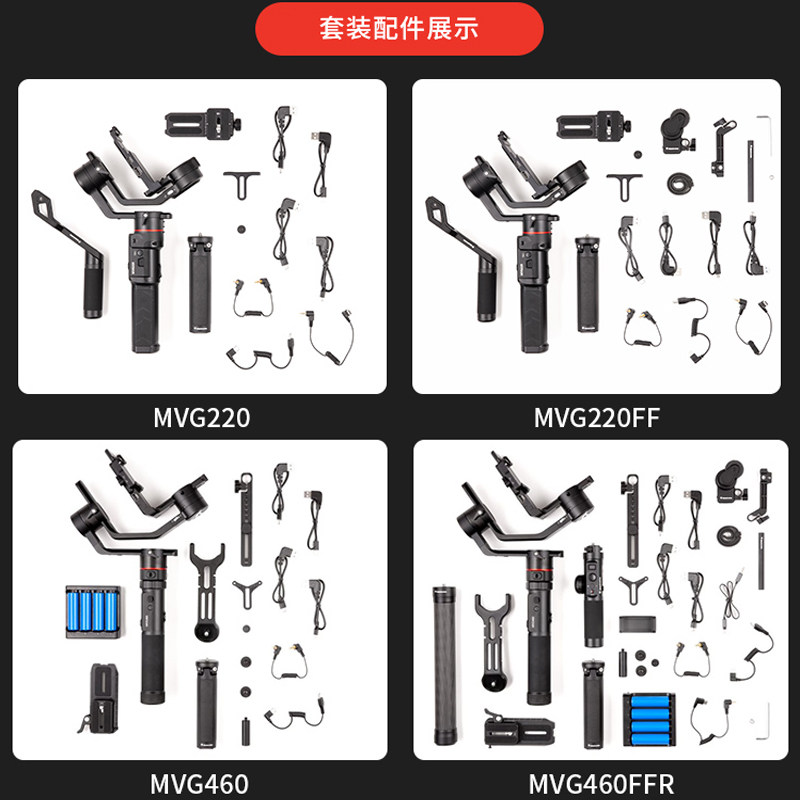 套装配件展示

MVG220

MVG220FF

MVG460

MVG460FFR