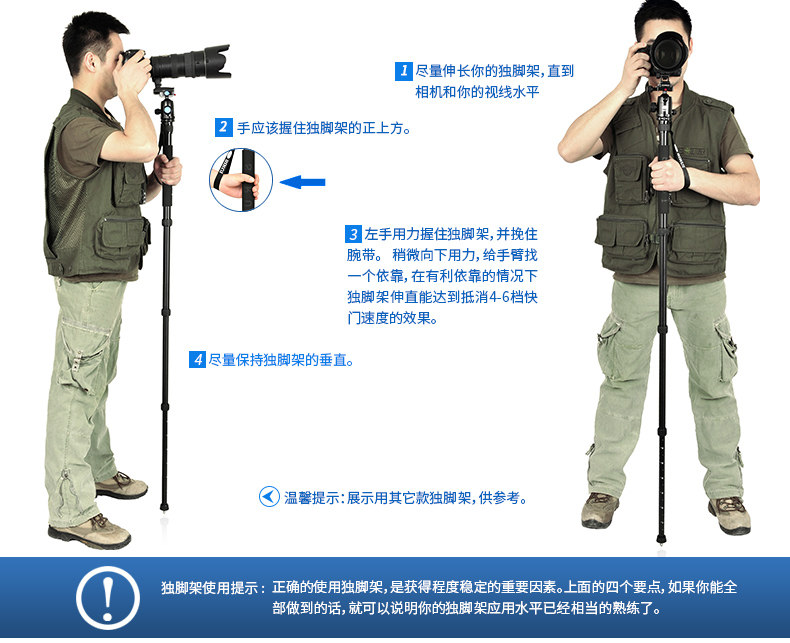 1 尽量伸长你的独脚架，直到相机和你的视线水平

2 手应该握住独脚架的正上方。

3 左手用力握住独脚架，并挽住腕带。 稍微向下用力，给手臂找一个依靠，在有利依靠的情况下独脚架伸直能达到抵消4-6档快门速度的效果。

4 尽量保持独脚架的垂直。

温馨提示：展示用其它款独脚架，供参考。

独脚架使用提示： 正确的使用独脚架，是获得程度稳定的重要因素。上面的四个要点，如果你能全部做到的话，就可以说明你的独脚架应用水平已经相当的熟练了。