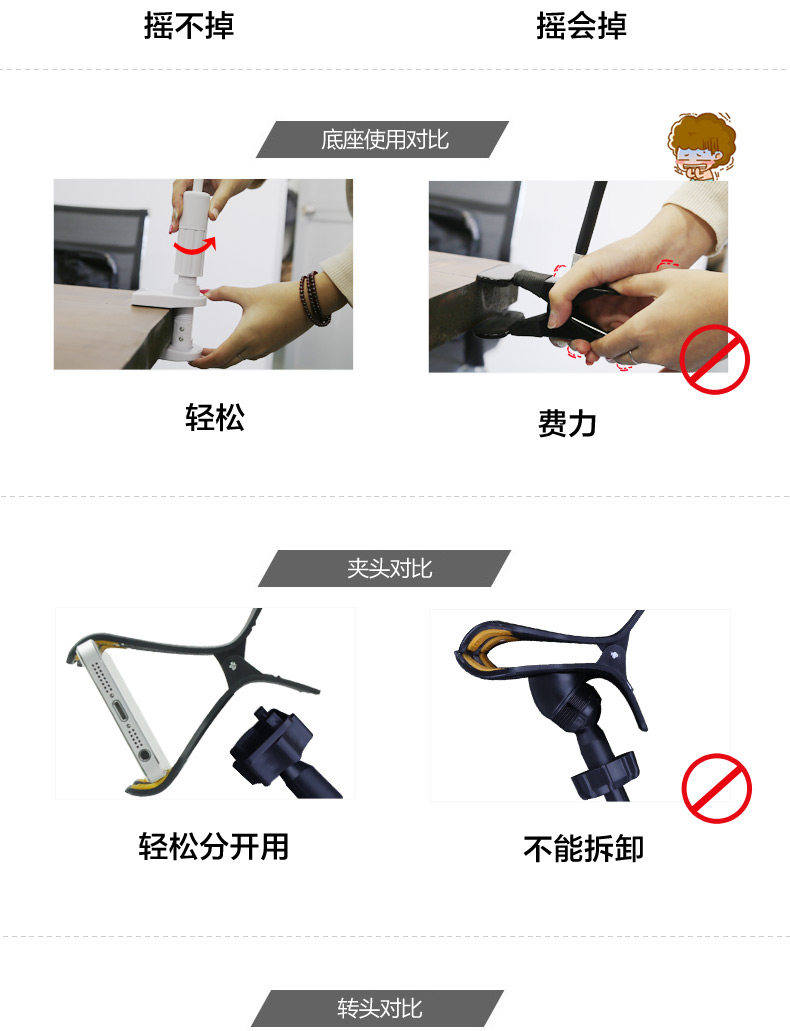 摇不掉

摇会掉

底座使用对比

轻松

费力

夹头对比

轻松分开用

不能拆卸

转头对比