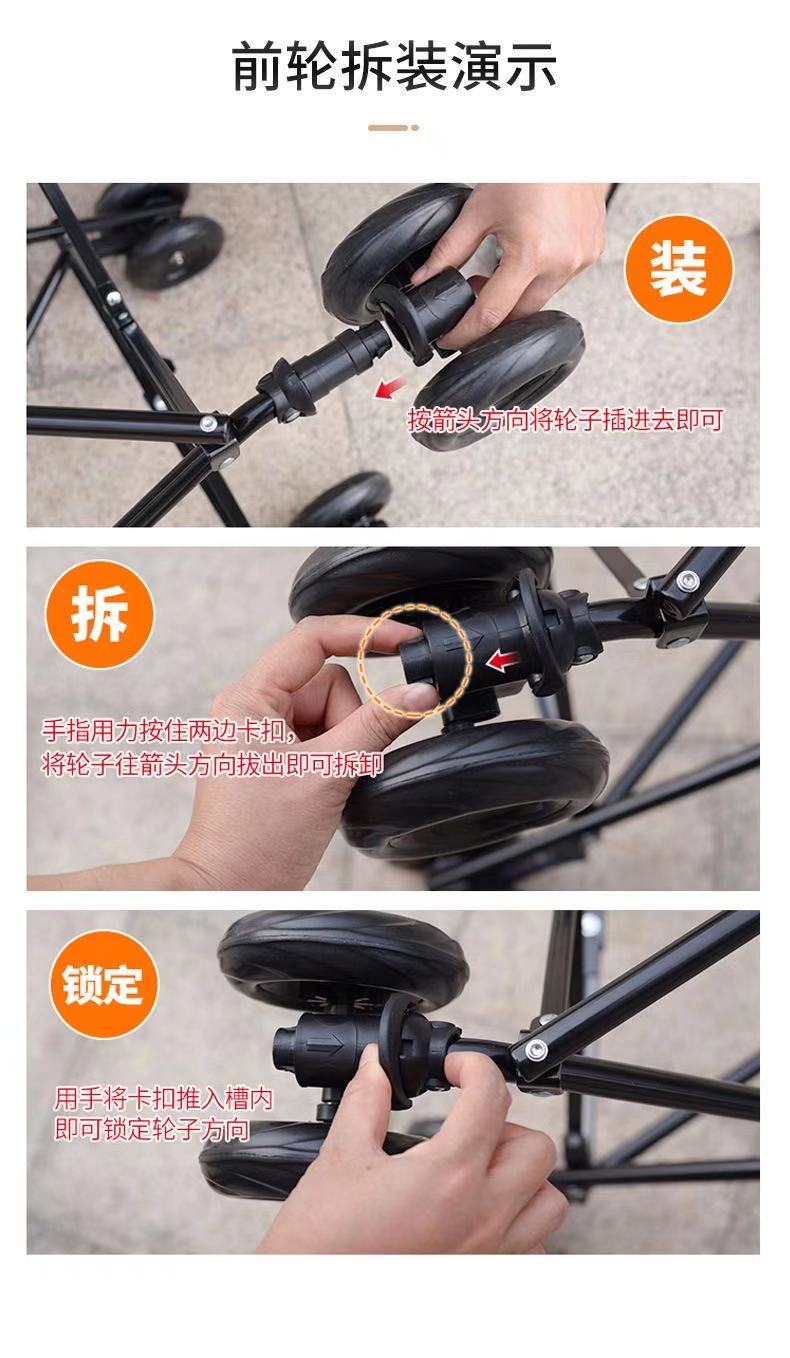 前轮拆装演示

装

按箭头方向将轮子插进去即可

拆

手指用力按住两边卡扣，
将轮子往箭头方向拔出即可拆卸

锁定

用手将卡扣推入槽内
即可锁定轮子方向