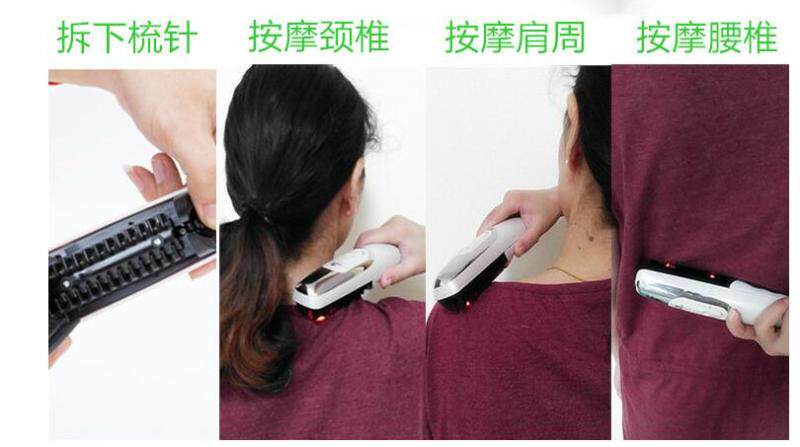 拆下梳针 按摩颈椎 按摩肩周 按摩腰椎