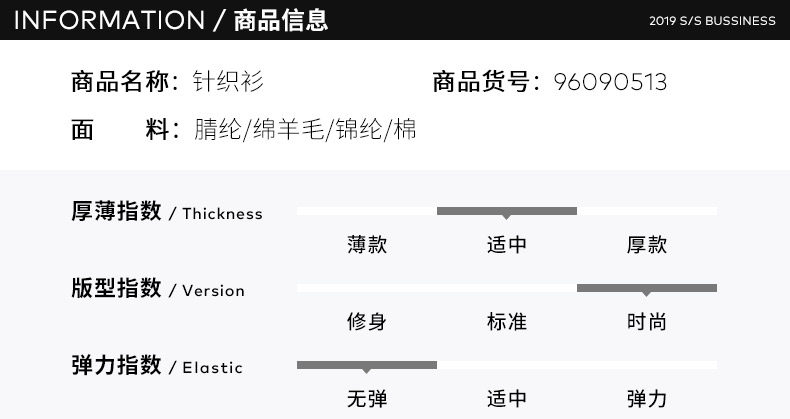 INFORMATION / 商品信息

2019 S/S BUSSINESS

商品名称：针织衫

商品货号：96090513

面　　料：腈纶/绵羊毛/锦纶/棉

厚薄指数 / Thickness

薄款　适中　厚款

版型指数 / Version

修身　标准　时尚

弹力指数 / Elastic

无弹　适中　弹力