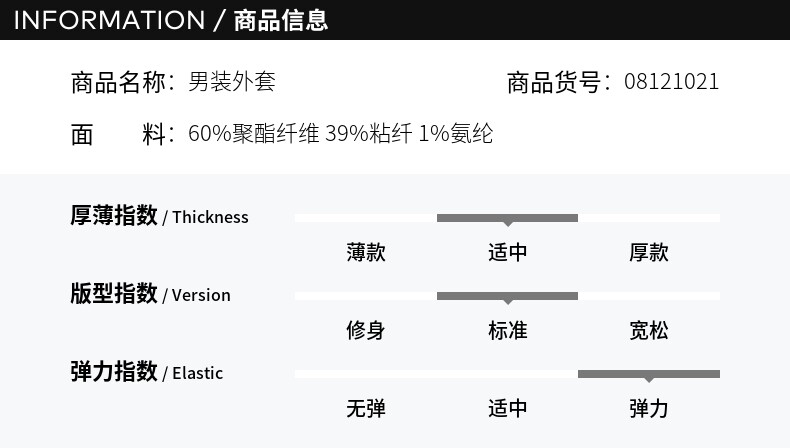 INFORMATION / 商品信息

商品名称：男装外套

商品货号：08121021

面 料：60%聚酯纤维 39%粘纤 1%氨纶

厚薄指数 / Thickness

薄款 适中 厚款

版型指数 / Version

修身 标准 宽松

弹力指数 / Elastic

无弹 适中 弹力