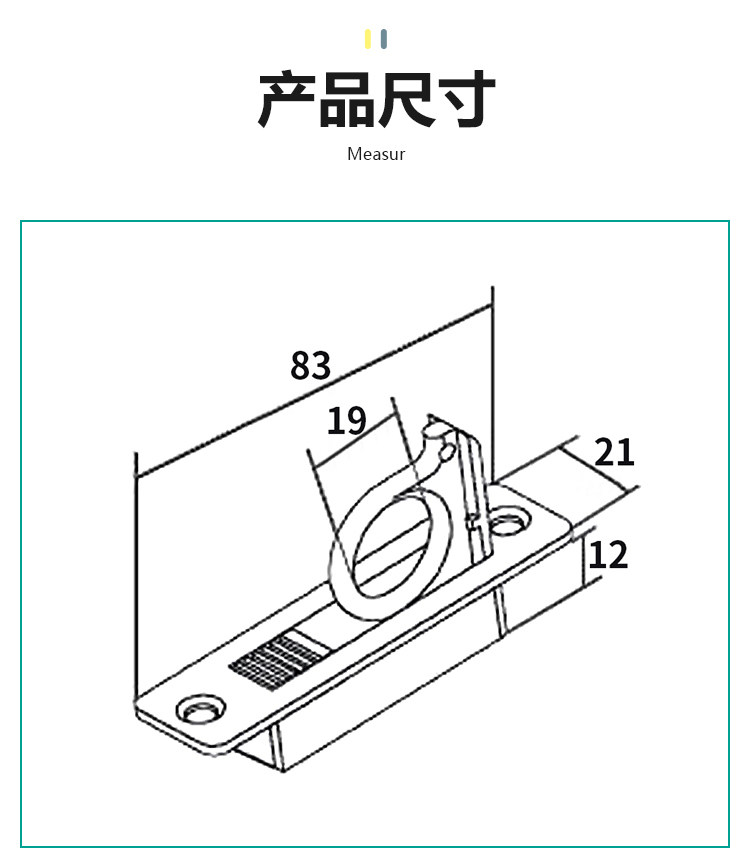 产品尺寸

Measur

83

19

21

12