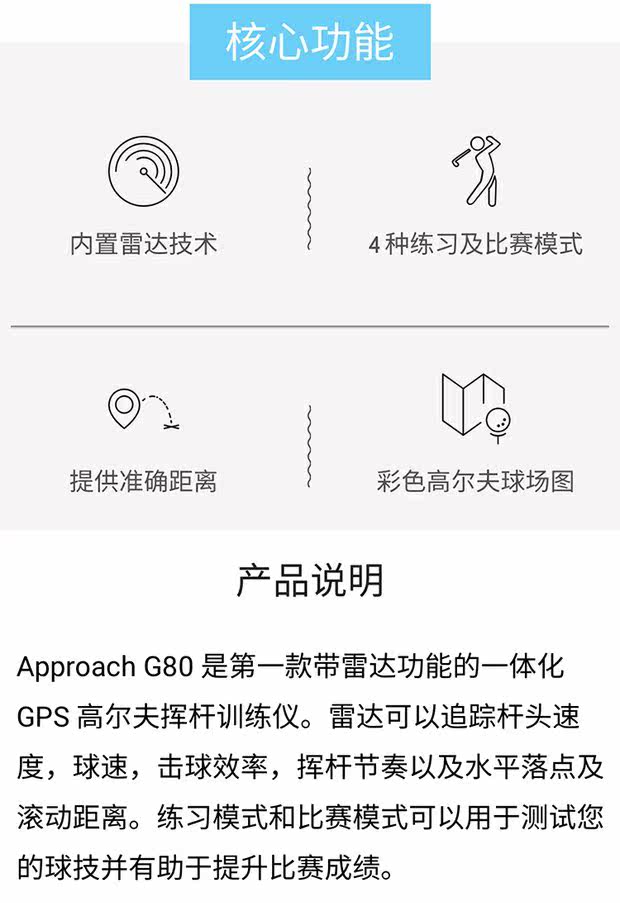 核心功能

内置雷达技术

4种练习及比赛模式

提供准确距离

彩色高尔夫球场图

产品说明

Approach G80是第一款带雷达功能的一体化GPS高尔夫挥杆训练仪。雷达可以追踪杆头速度，球速，击球效率，挥杆节奏以及水平落点及滚动距离。练习模式和比赛模式可以用于测试您的球技并有助于提升比赛成绩。