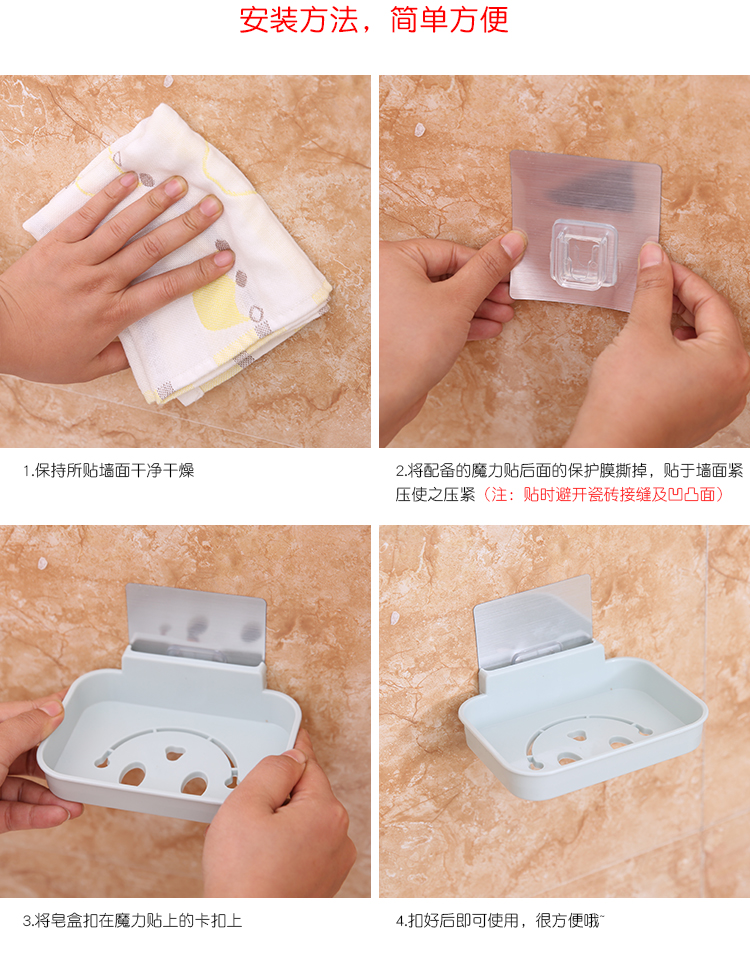 安装方法，简单方便

1.保持所贴墙面干净干燥

2.将配备的魔力贴后面的保护膜撕掉，贴于墙面紧压使之压紧（注：贴时避开瓷砖接缝及凹凸面）

3.将皂盒扣在魔力贴上的卡扣上

4.扣好后即可使用，很方便哦~